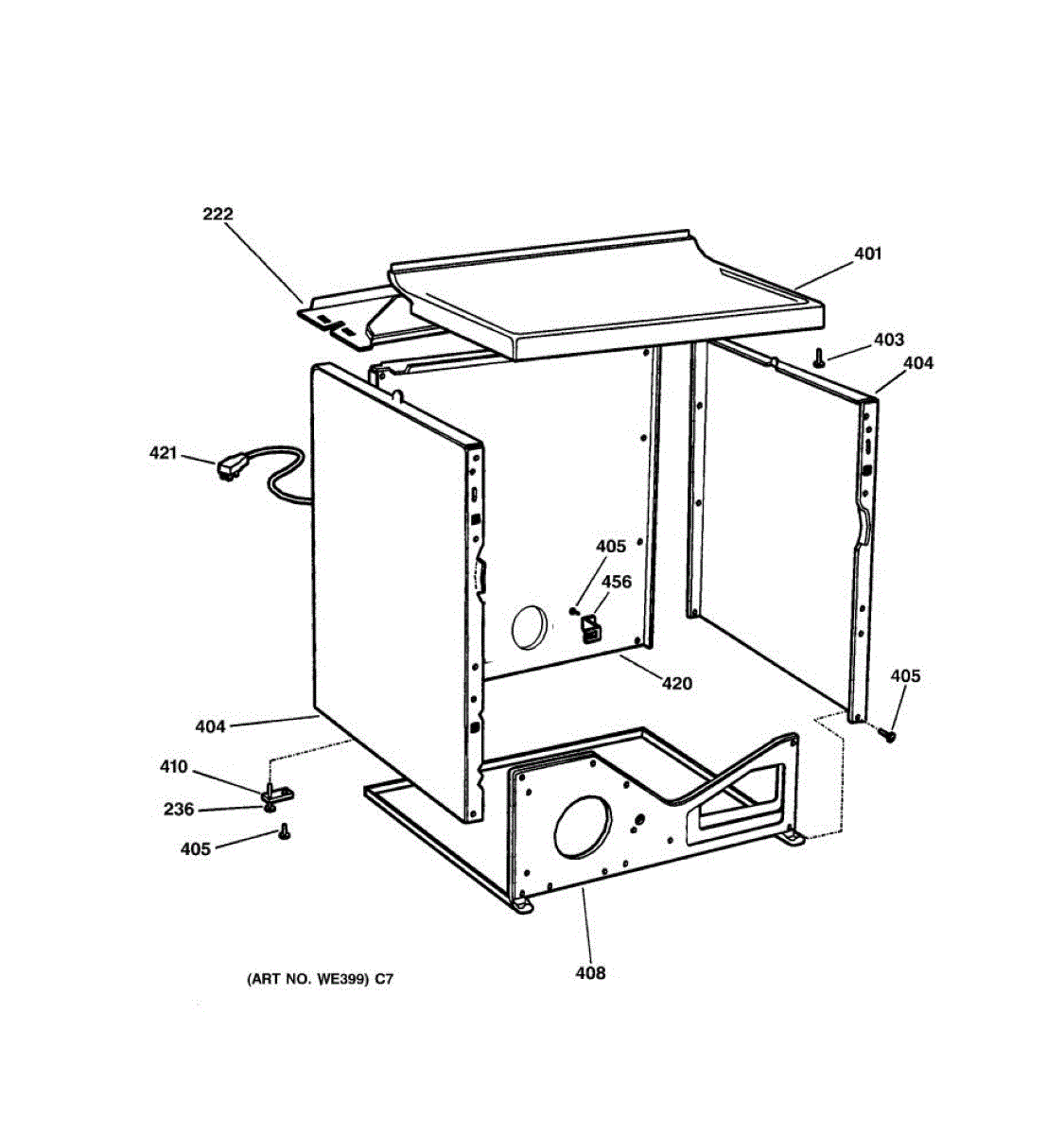 222

401

403

404

421

405

456

420

405

404

410

236

405

408

(ART NO. WE399) C7