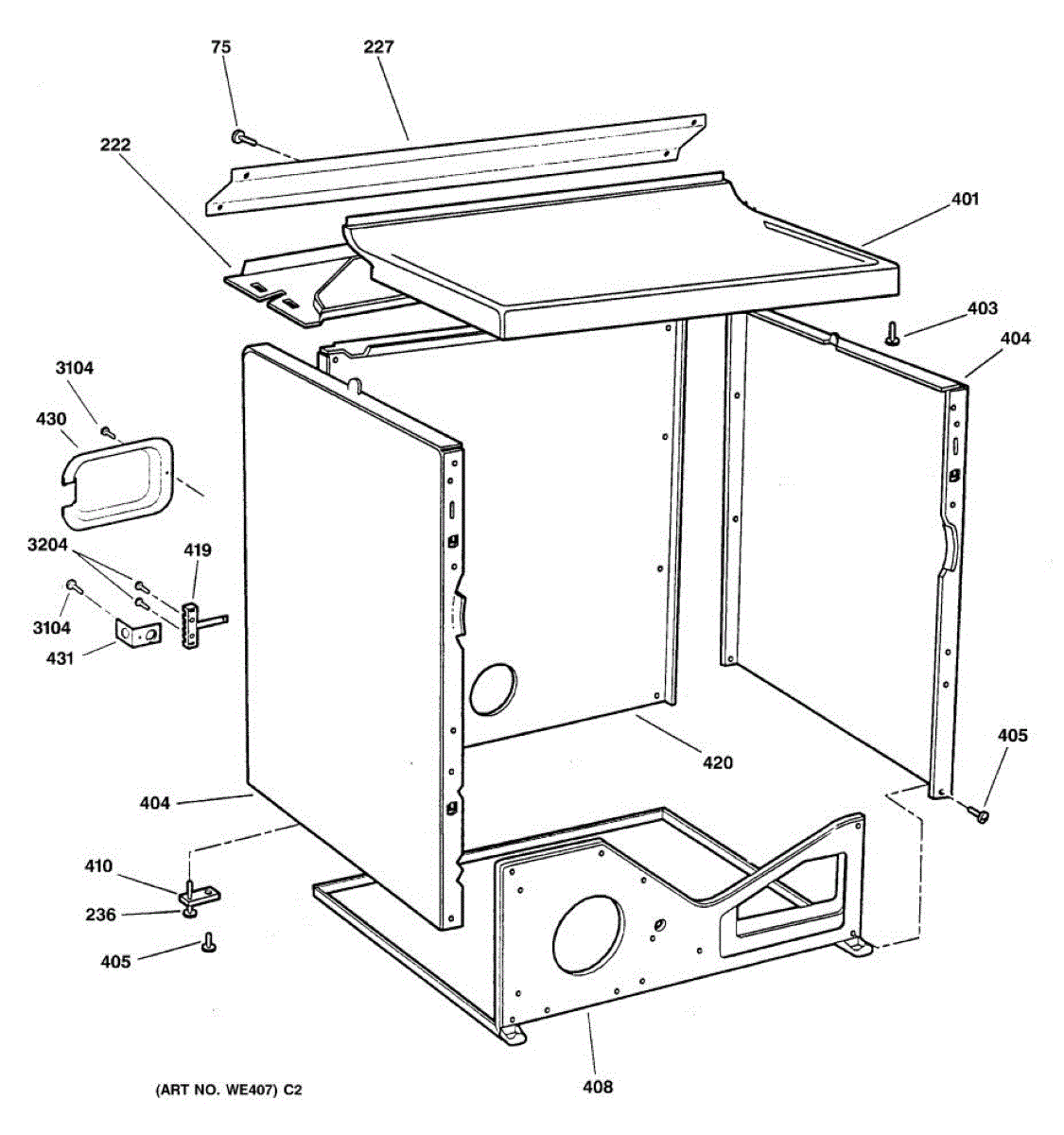 75
227
222
401
403
404
3104
430
3204
419
3104
431
420
405
404
410
236
405
408
(ART NO. WE407) C2