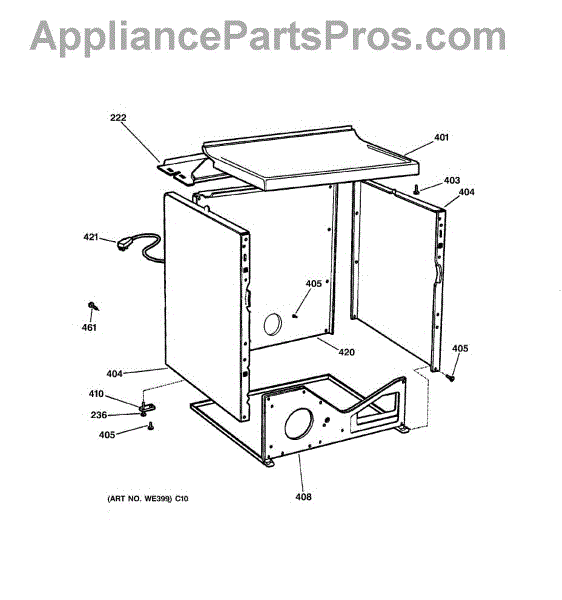 AppliancePartsPros.com

222
401
403
404
421
405
461
420
405
404
410
236
405
408

(ART NO. WE399) C10