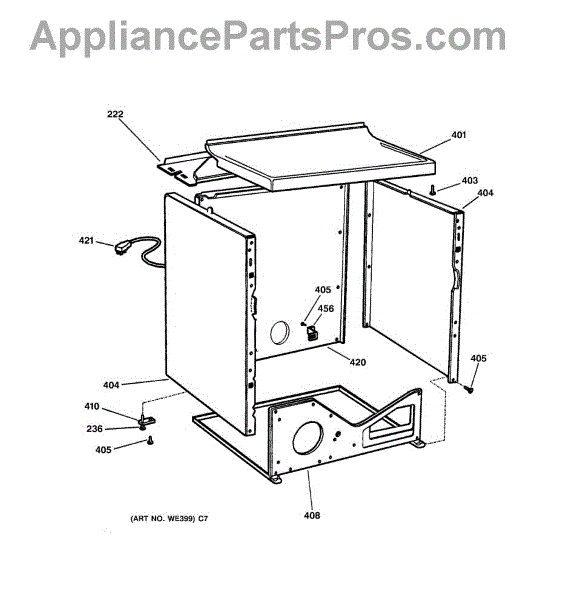 AppliancePartsPros.com

222
401
403
404
421
405
456
420
405
404
410
236
405
408

(ART NO. WE399) C7