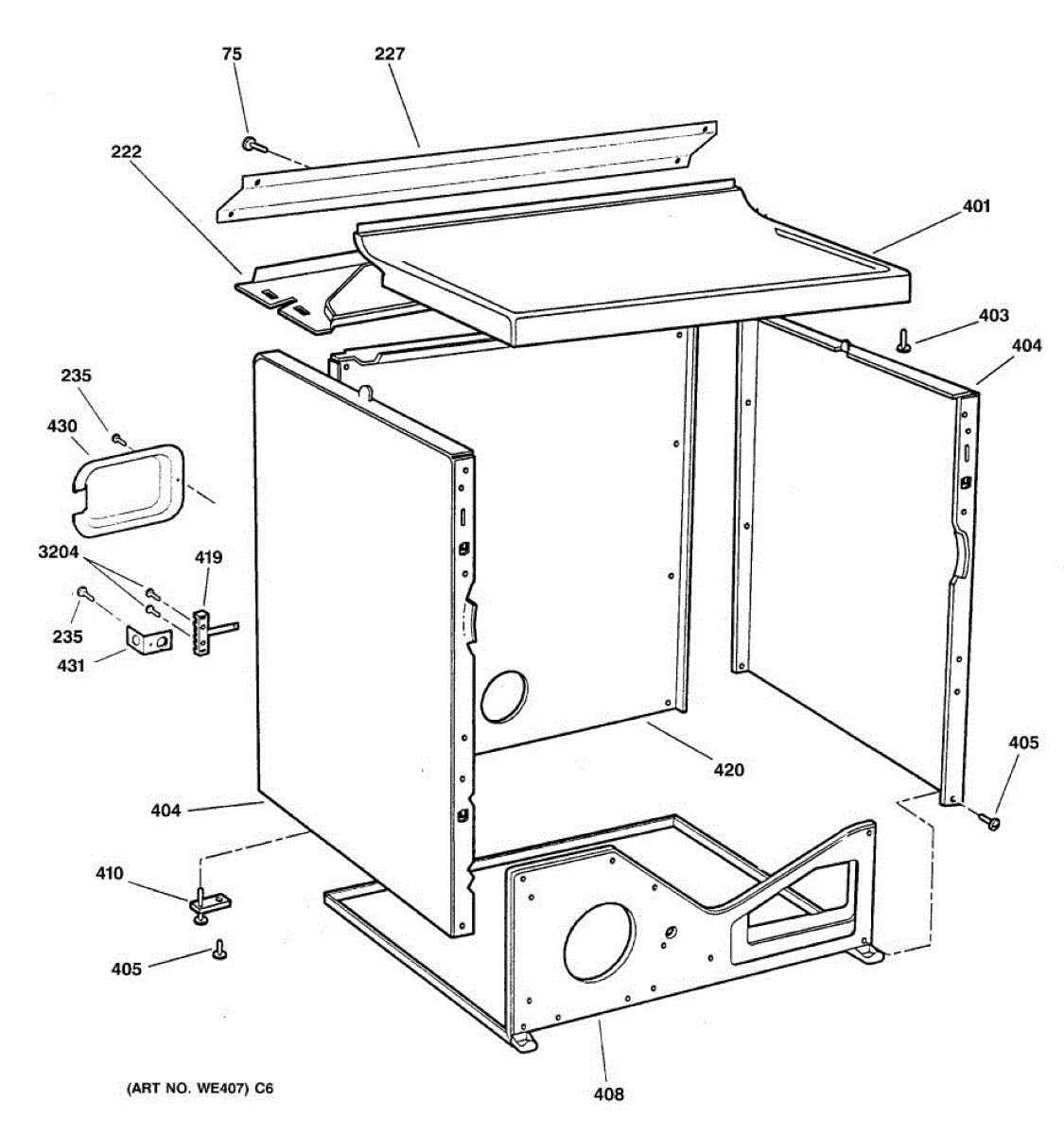 75
227
222
401
403
404
235
430
3204
419
235
431
420
405
404
410
405
408
(ART NO. WE407) C6