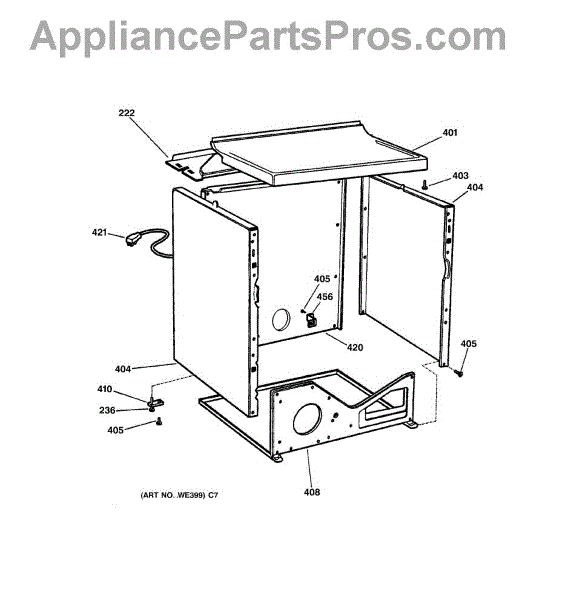 AppliancePartsPros.com

222

401

403

404

421

405

456

420

405

404

410

236

405

408

(ART NO. WE399) C7