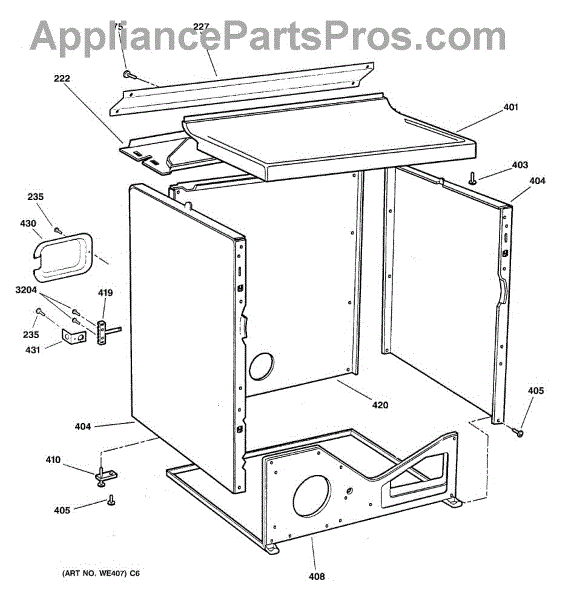 AppliancePartsPros.com

75
227
222
401
403
404
235
430
3204
419
235
431
420
405
404
410
405
408

(ART NO. WE407) C6