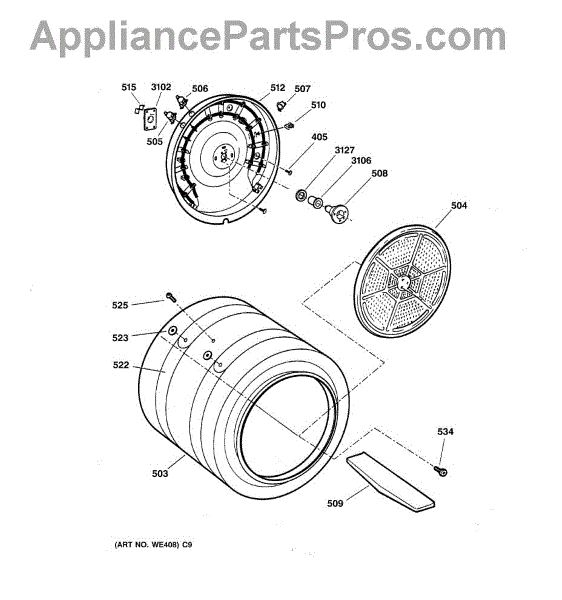 AppliancePartsPros.com

515
3102
506
512
507
510
505
405
3127
3106
508
504
525
523
522
534
503
509

(ART NO. WE408) C9