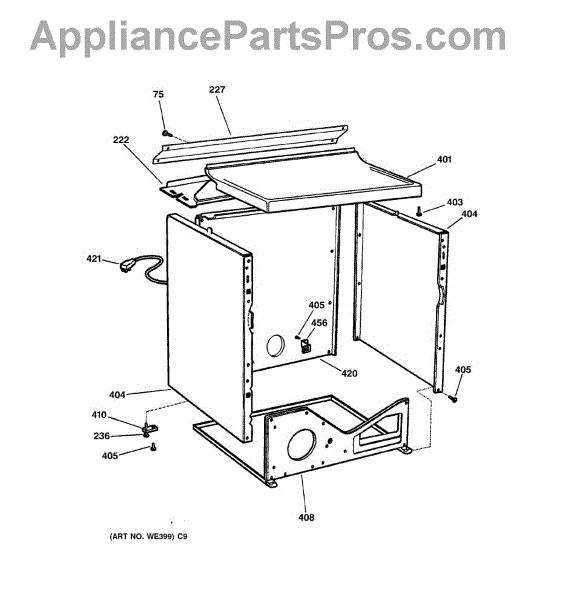 AppliancePartsPros.com

75
227
222
401
403
404
421
405
456
420
405
404
410
236
405
408

(ART NO. WE399) C9