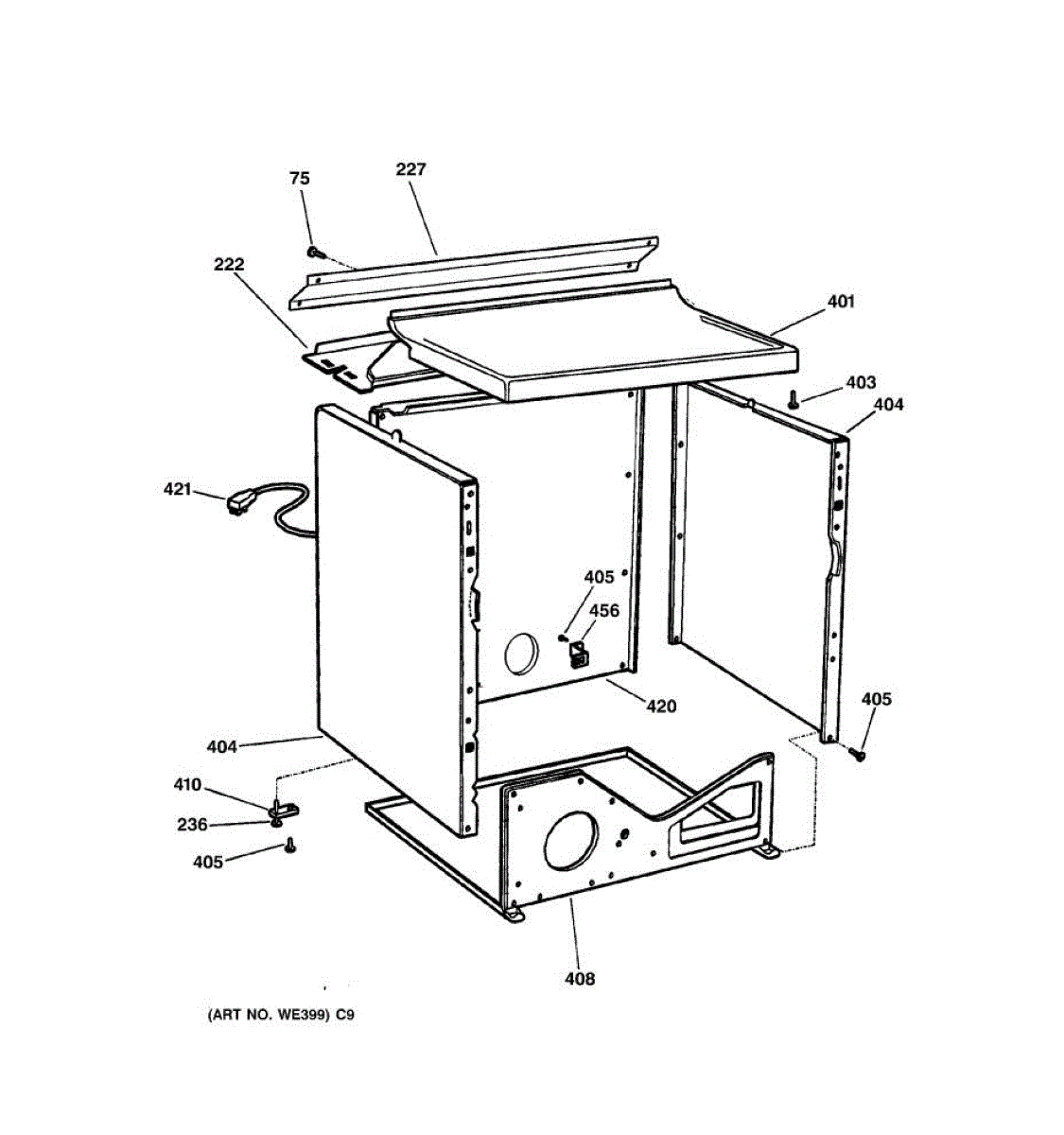 75
227
222
401
403
404
421
405
456
420
405
404
410
236
405
408
(ART NO. WE399) C9