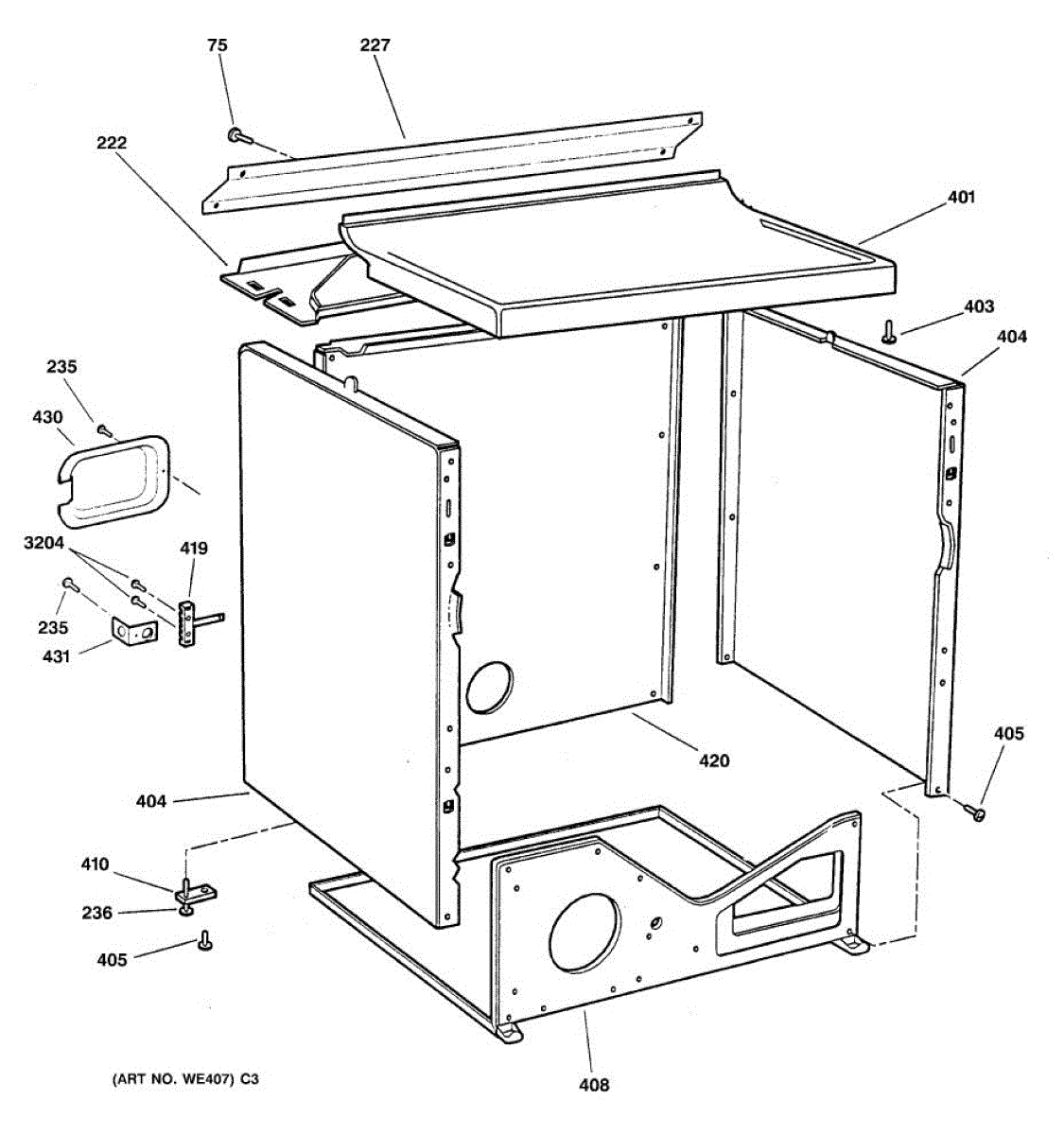 75
227
222
401
403
404
235
430
3204
419
235
431
420
405
404
410
236
405
408
(ART NO. WE407) C3