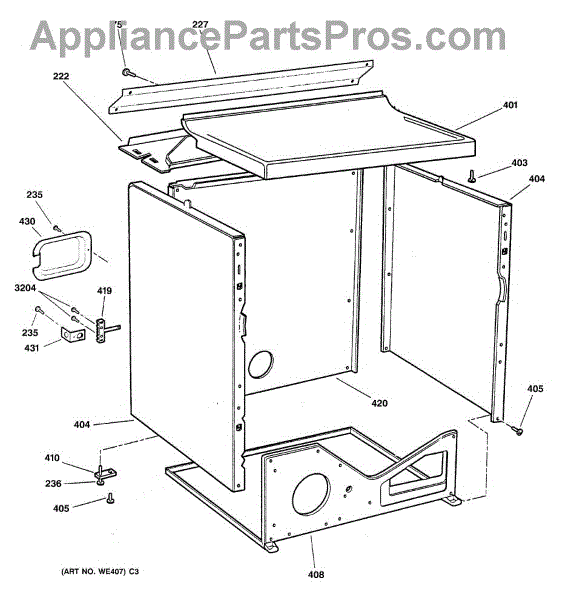 AppliancePartsPros.com

75
227
222
401
403
404
235
430
3204
419
235
431
420
405
404
410
236
405
408

(ART NO. WE407) C3