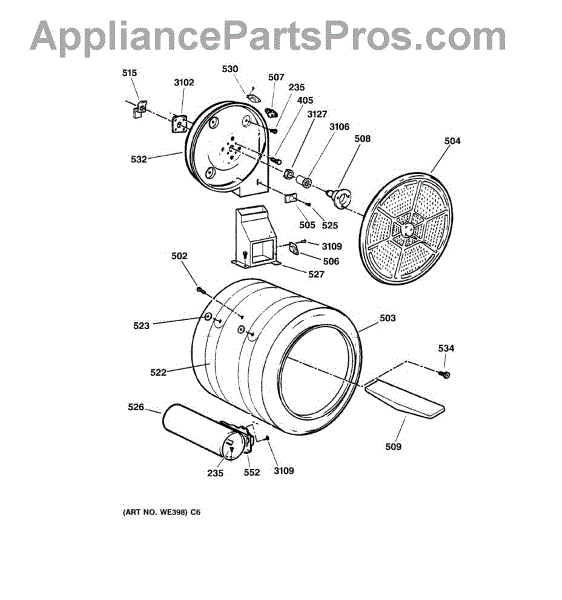 AppliancePartsPros.com

515
3102
530
507
235
405
3127
3106
508
504
532
505
525
3109
506
527
502
523
503
534
522
526
509
235
552
3109

(ART NO. WE398) C6