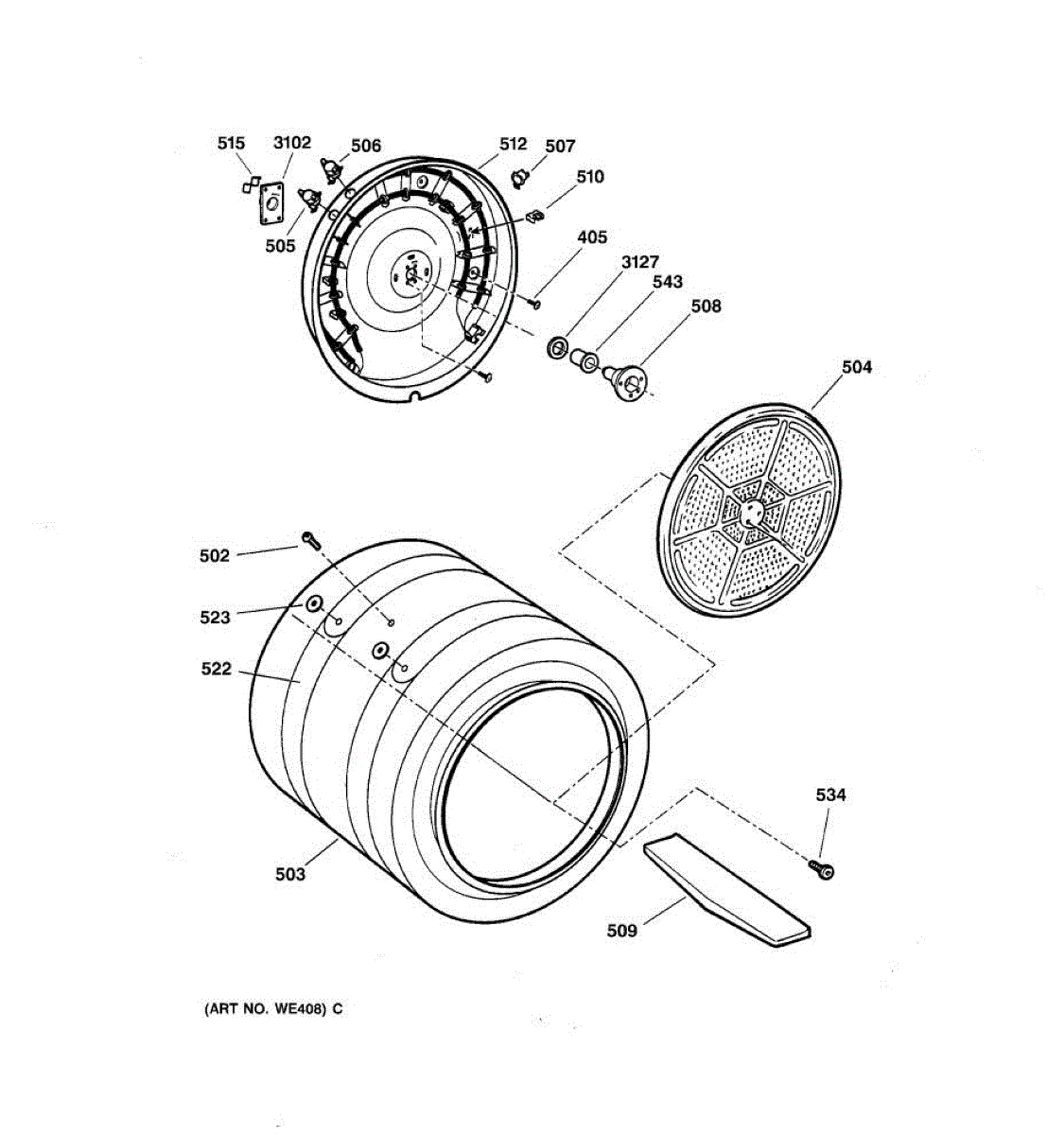 515
3102
506
512
507
510
505
405
3127
543
508
504
502
523
522
534
503
509
(ART NO. WE408) C