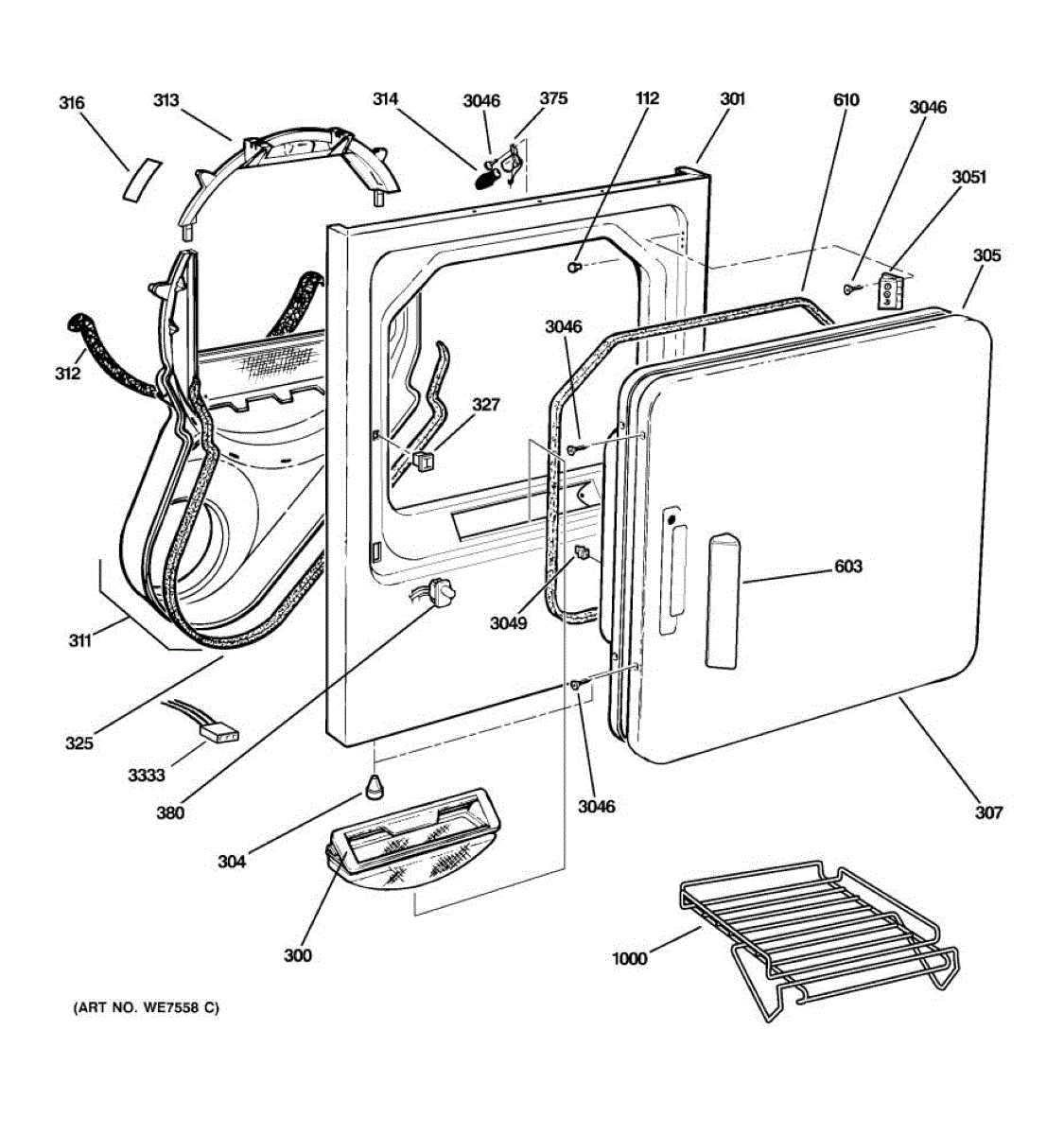 316
313
314
3046
375
112
301
610
3046
3051
305
312
3046
327
603
3049
311
325
3333
380
3046
307
304
300
1000
(ART NO. WE7558 C)