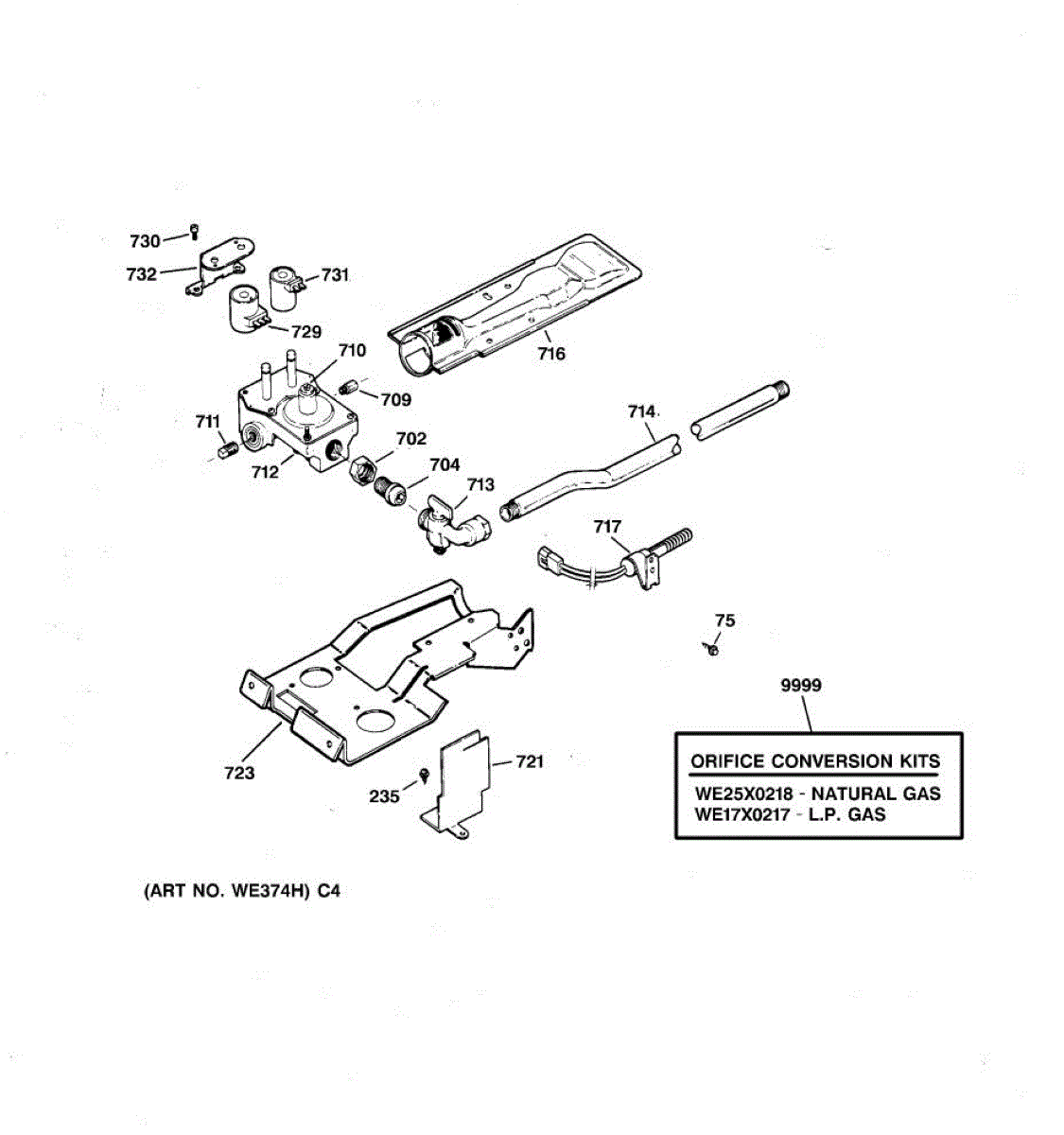 730
732
731
729
710
716
709
711
714
702
712
704
713
717
75
9999
723
721
235
ORIFICE CONVERSION KITS
WE25X0218 - NATURAL GAS
WE17X0217 - L.P. GAS

(ART NO. WE374H) C4