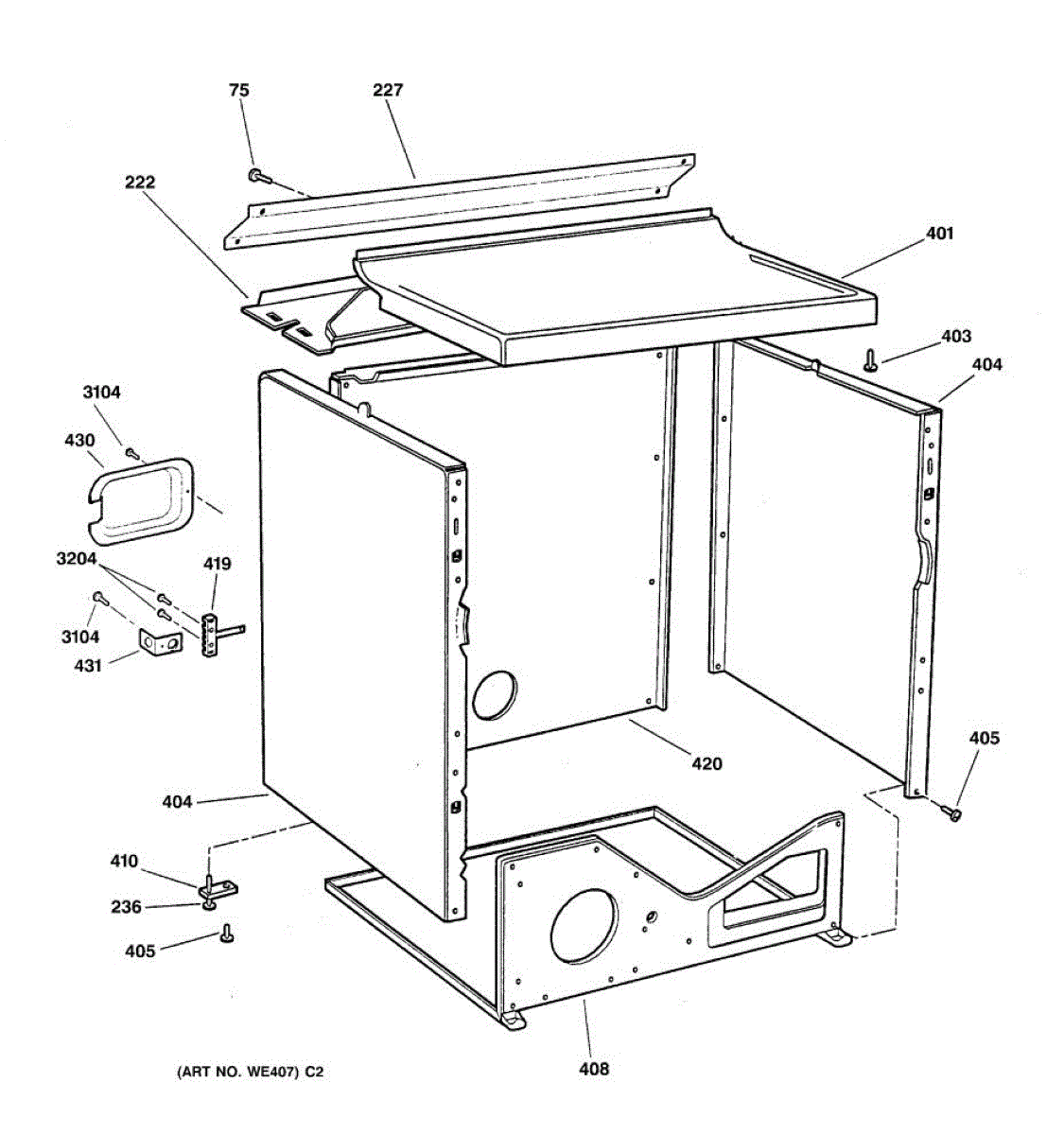 75
227
222
401
403
404
3104
430
3204
419
3104
431
420
405
404
410
236
405
408
(ART NO. WE407) C2