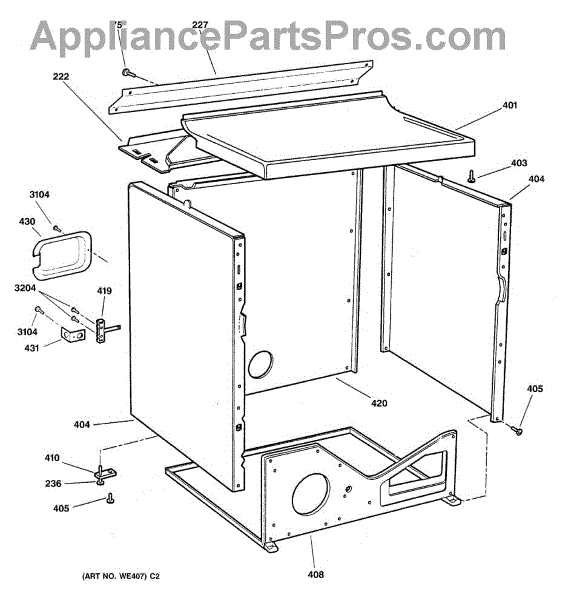 AppliancePartsPros.com

5
227
222
401
403
404
3104
430
3204
419
3104
431
420
405
404
410
236
405
408

(ART NO. WE407) C2