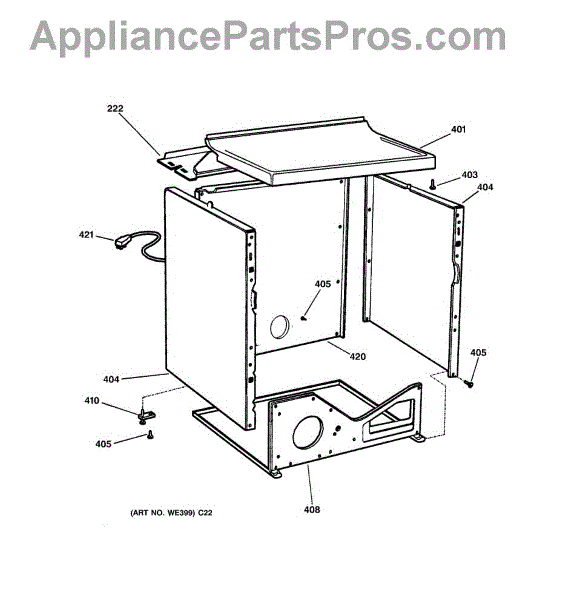 AppliancePartsPros.com

222

401

403

404

421

405

420

405

404

410

405

408

(ART NO. WE399) C22