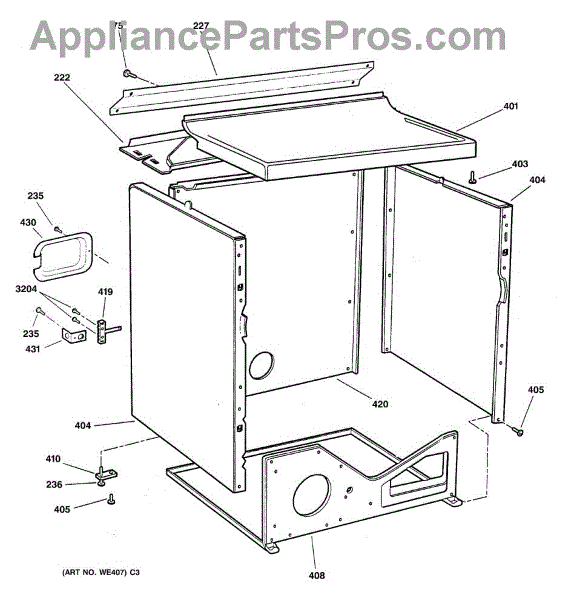 AppliancePartsPros.com

75
227
222
401
403
404
235
430
3204
419
235
431
420
405
404
410
236
405
408

(ART NO. WE407) C3