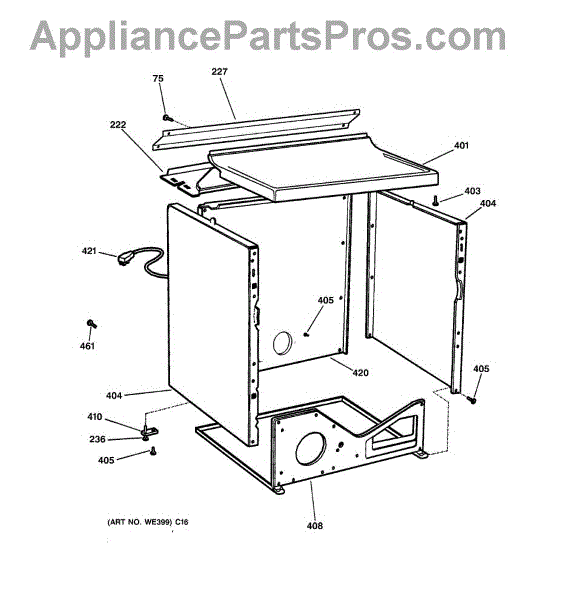 AppliancePartsPros.com

75
227
222
401
403
404
421
405
461
420
405
404
410
236
405
408

(ART NO. WE399) C16