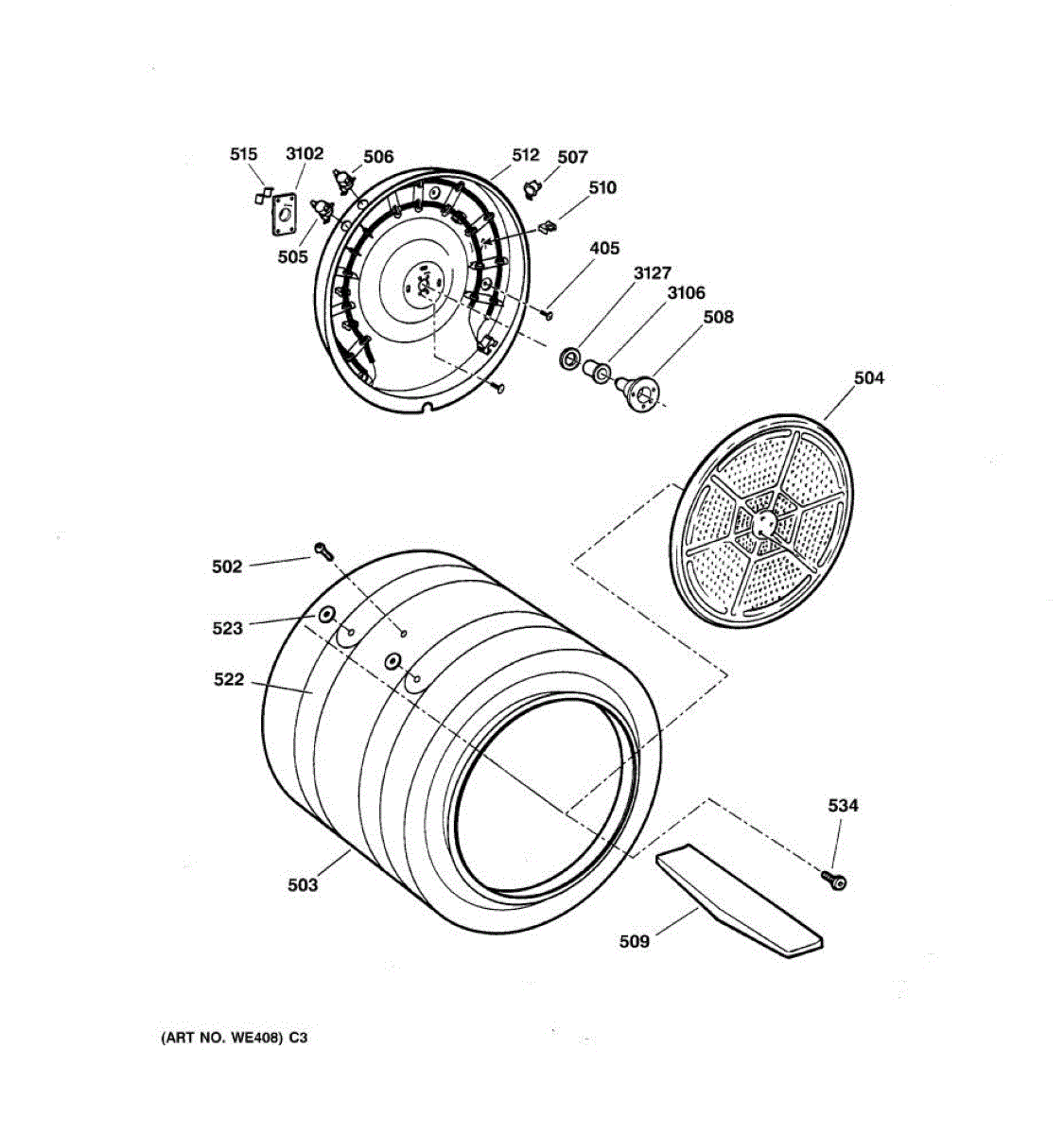 515
3102
506
512
507
510
505
405
3127
3106
508
504
502
523
522
534
503
509

(ART NO. WE408) C3