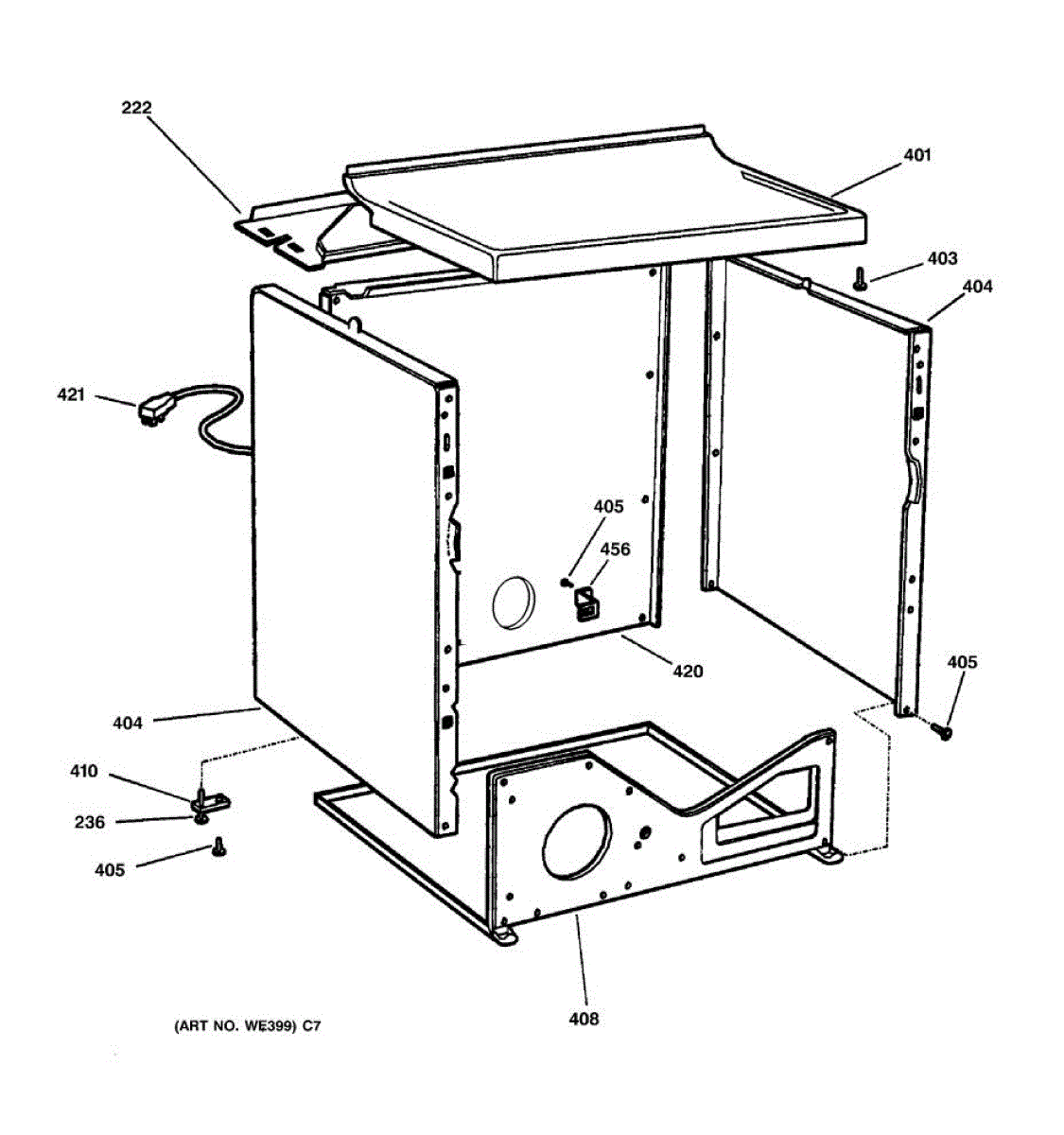 222
401
403
404
421
405
456
420
405
404
410
236
405
408
(ART NO. WE399) C7