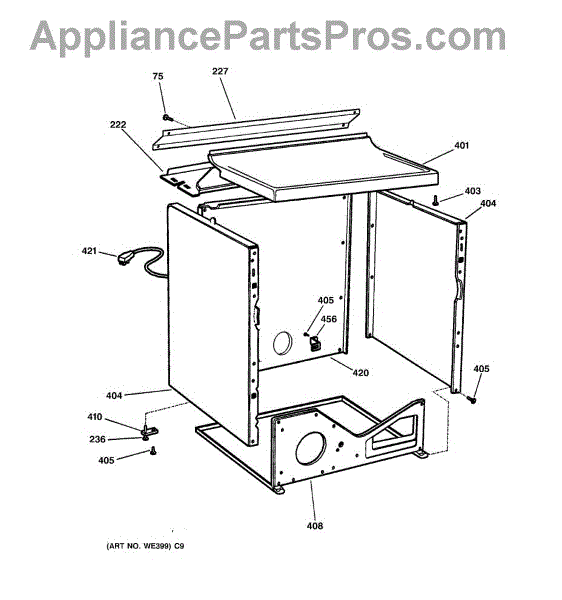 AppliancePartsPros.com

75
227
222
401
403
404
421
405
456
420
405
404
410
236
405
408

(ART NO. WE399) C9