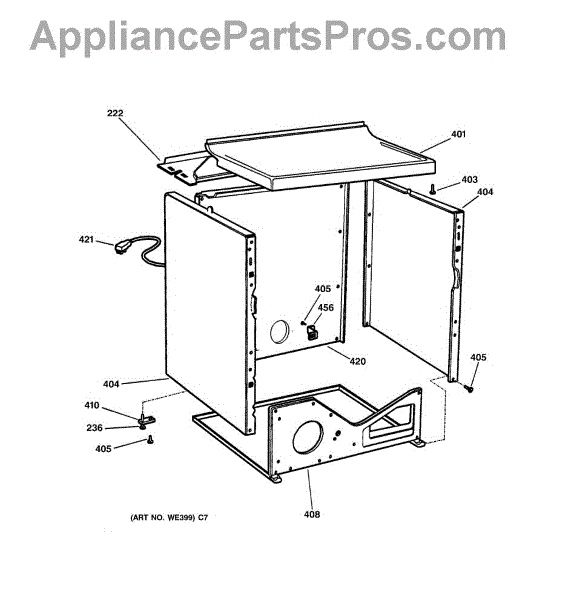 AppliancePartsPros.com

222

401

403

404

421

405

456

420

405

404

410

236

405

408

(ART NO. WE399) C7