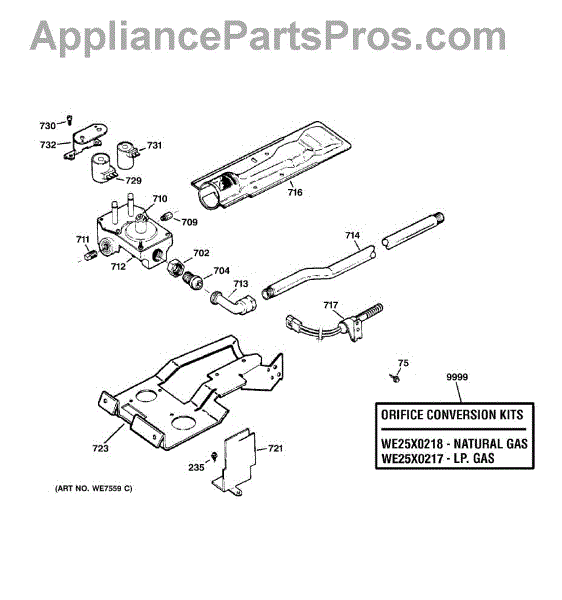 AppliancePartsPros.com

730
732
731
729
716
710
709
711
712
702
704
713
714
717
75
9999
ORIFICE CONVERSION KITS
WE25X0218 - NATURAL GAS
WE25X0217 - LP. GAS
723
721
235
(ART NO. WE7559 C)