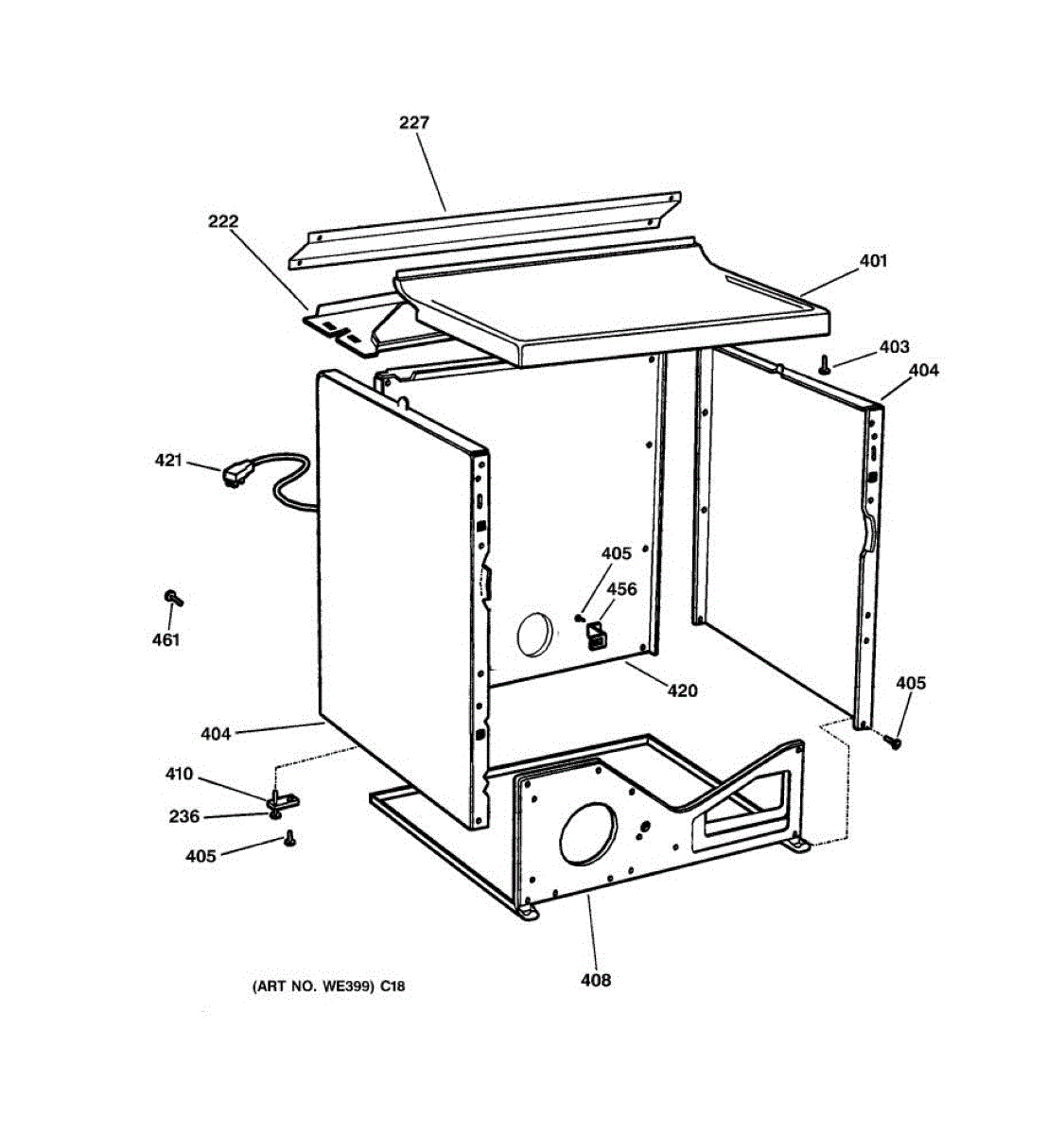 227
222
401
403
404
421
405
456
461
420
405
404
410
236
405
408
(ART NO. WE399) C18