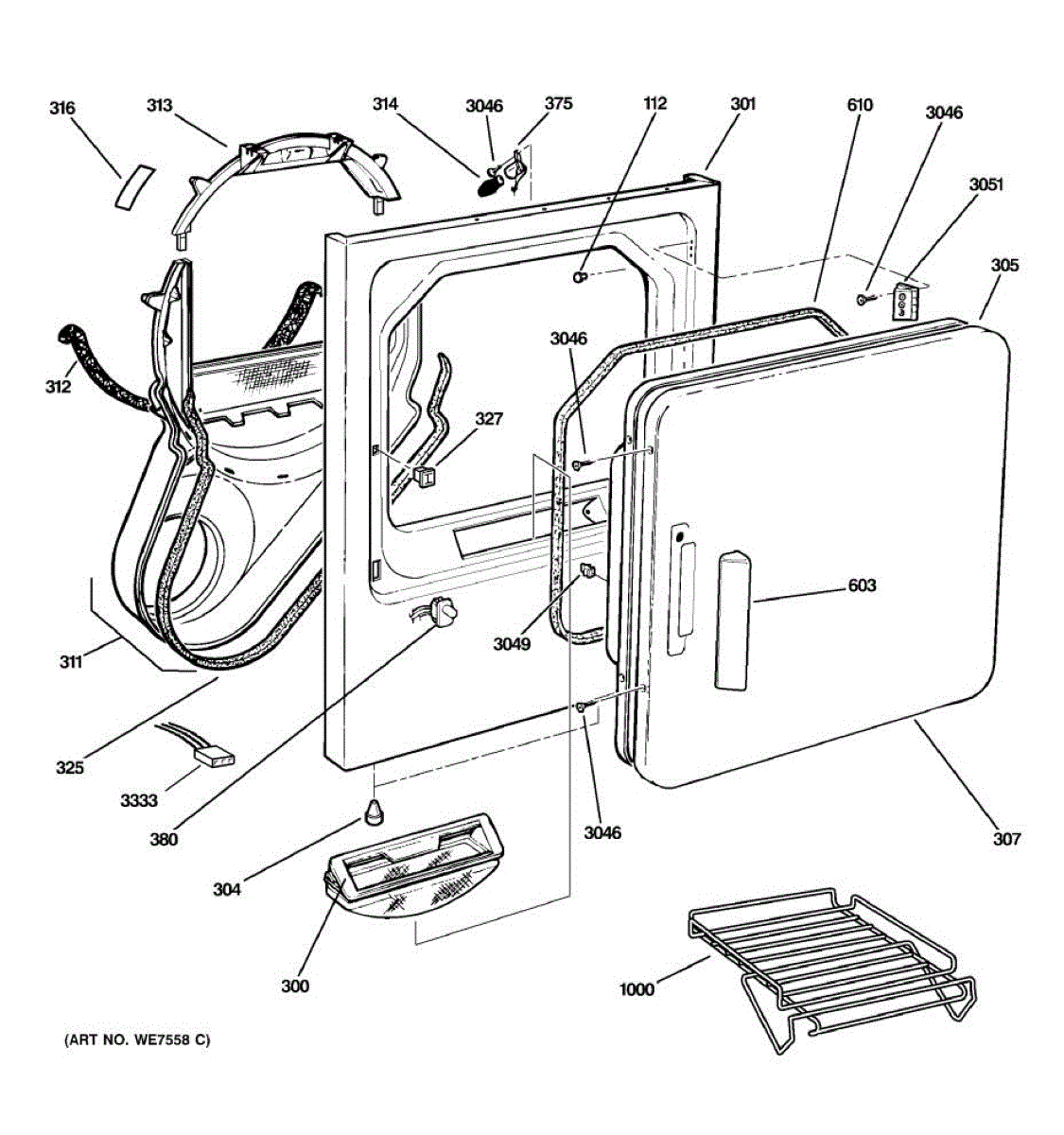 316
313
314
3046
375
112
301
610
3046
3051
305
312
3046
327
603
3049
311
325
3333
380
3046
307
304
300
1000
(ART NO. WE7558 C)