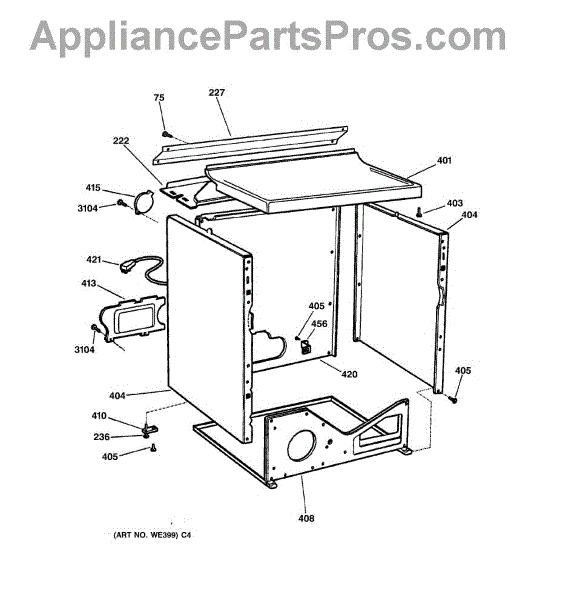 AppliancePartsPros.com

75
227
222
401
415
3104
403
404
421
413
405
456
3104
420
405
404
410
236
405
408

(ART NO. WE399) C4