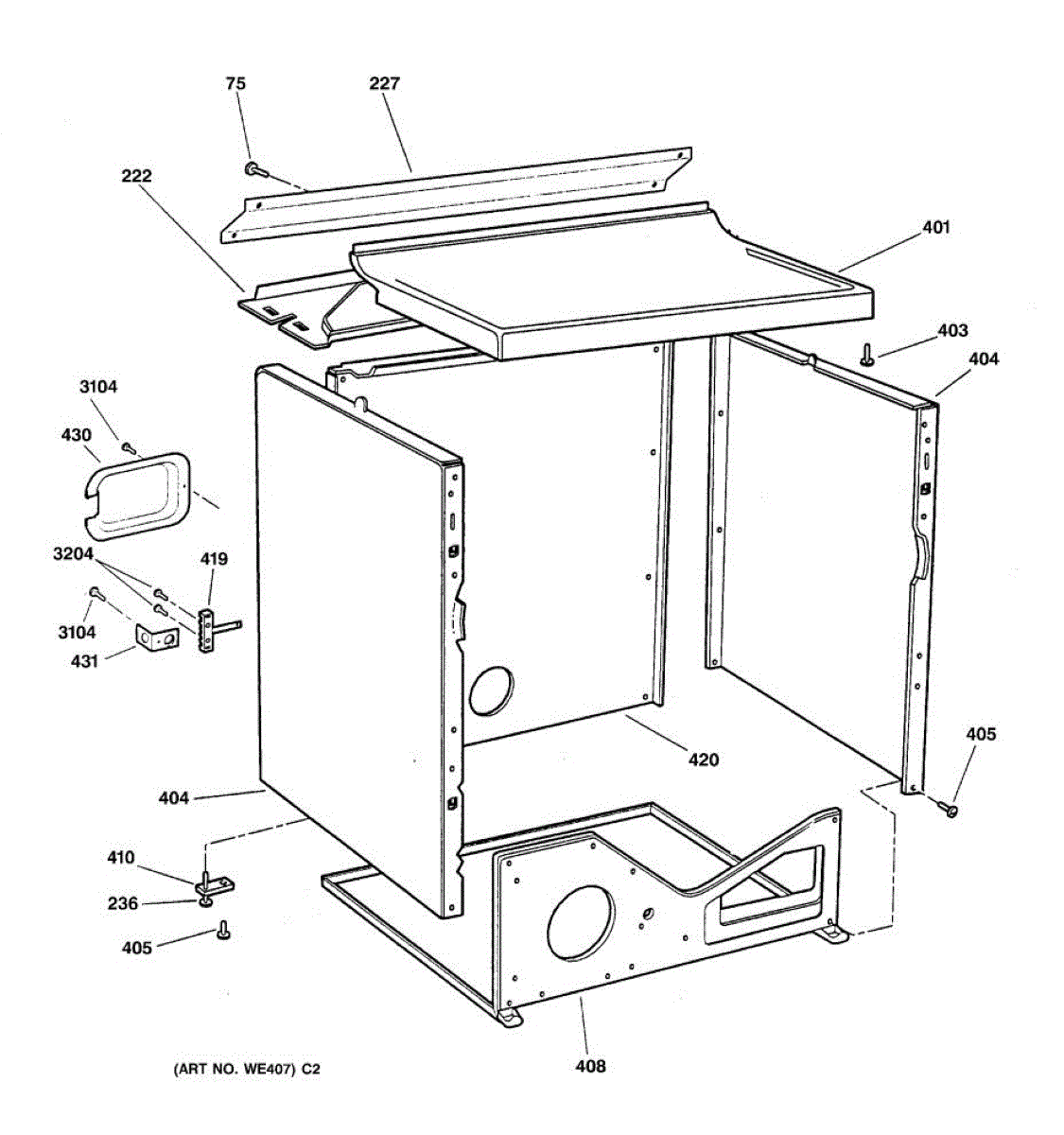 75
227
222
401
403
404
3104
430
3204
419
3104
431
420
405
404
410
236
405
408
(ART NO. WE407) C2