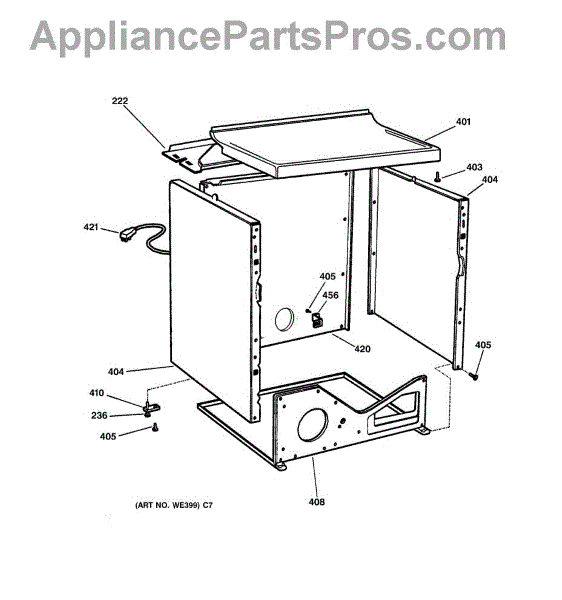 AppliancePartsPros.com

222

401

403

404

421

405

456

420

405

404

410

236

405

408

(ART NO. WE399) C7