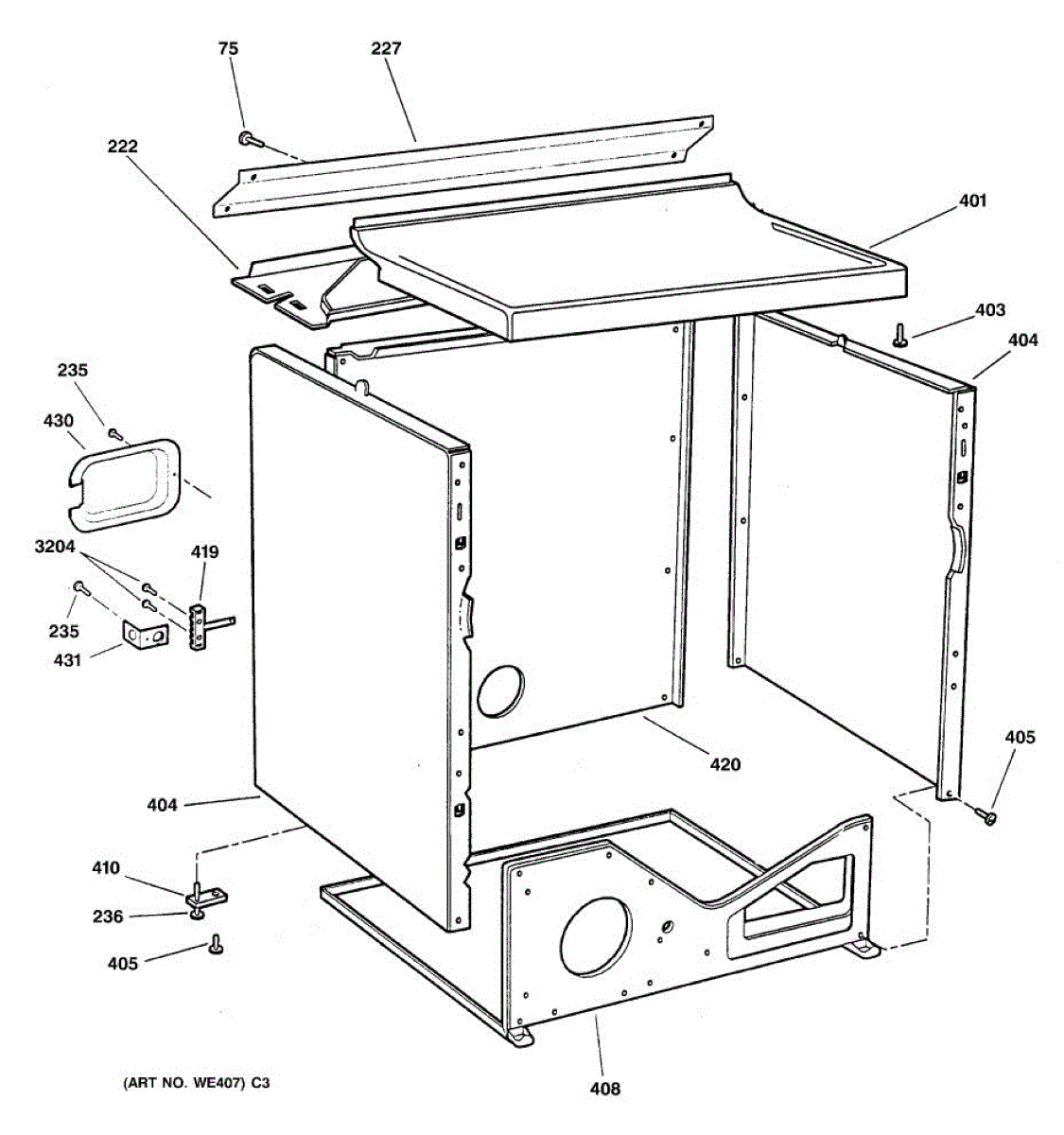 75
227
222
401
403
404
235
430
3204
419
235
431
420
405
404
410
236
405
408
(ART NO. WE407) C3