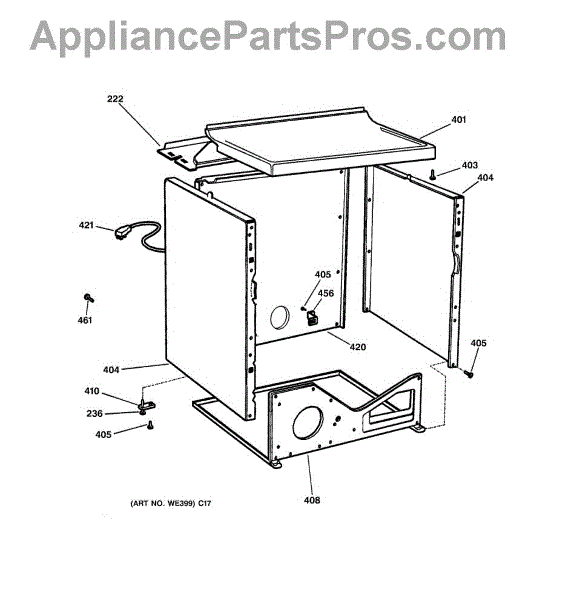 AppliancePartsPros.com

222

401

403

404

421

405

456

461

420

405

404

410

236

405

408

(ART NO. WE399) C17