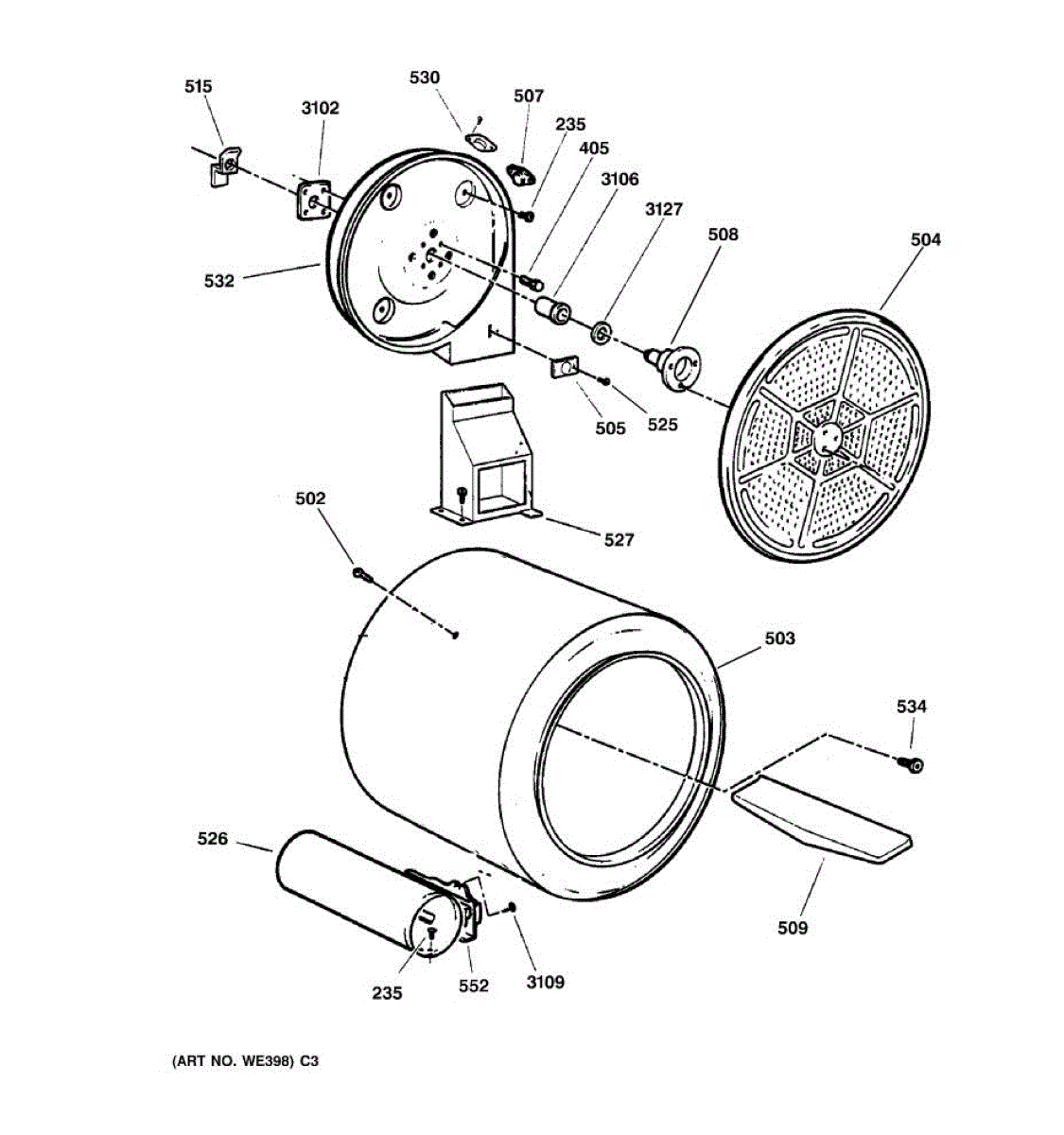 515
3102
530
507
235
405
3106
3127
508
504
532
505
525
527
502
503
534
526
509
235
552
3109

(ART NO. WE398) C3