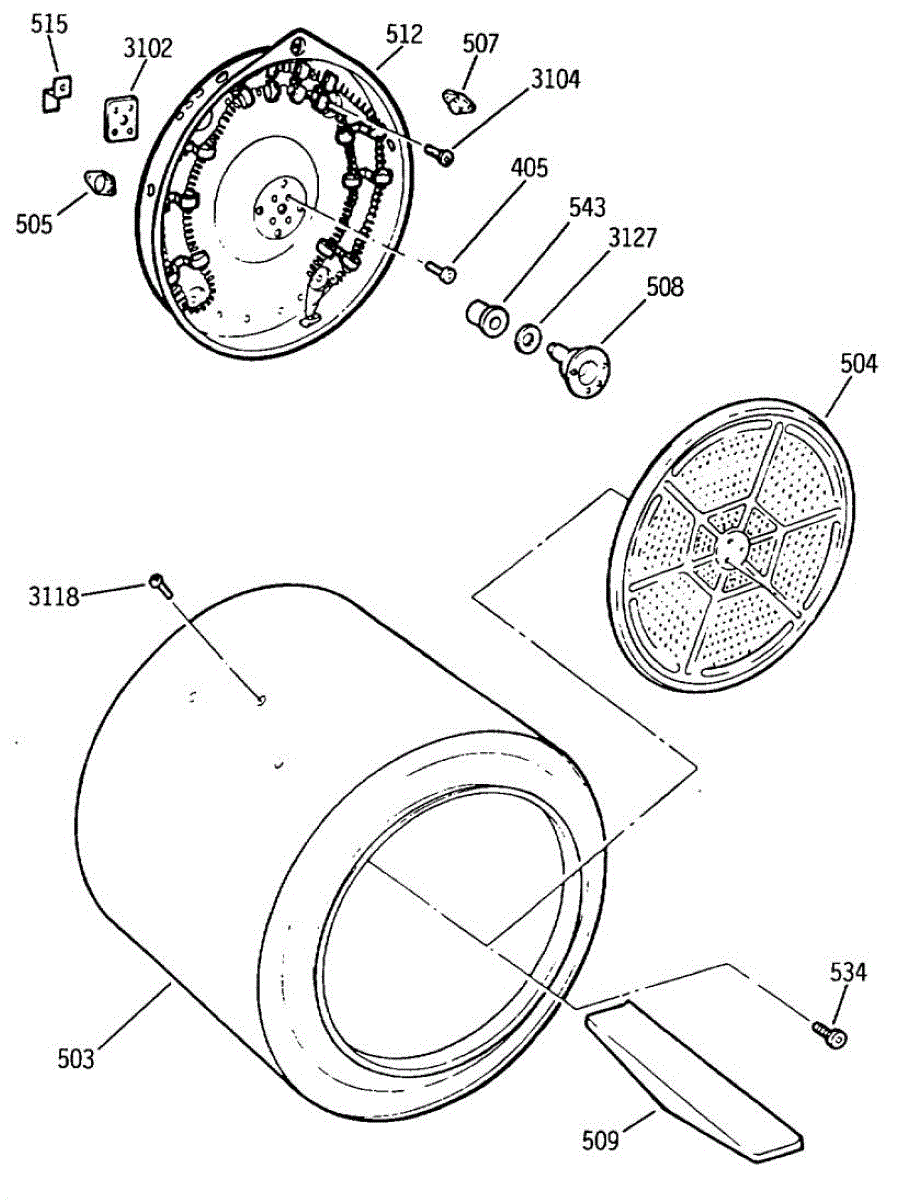 515
3102
512
507
3104
505
405
543
3127
508
504
3118
534
503
509