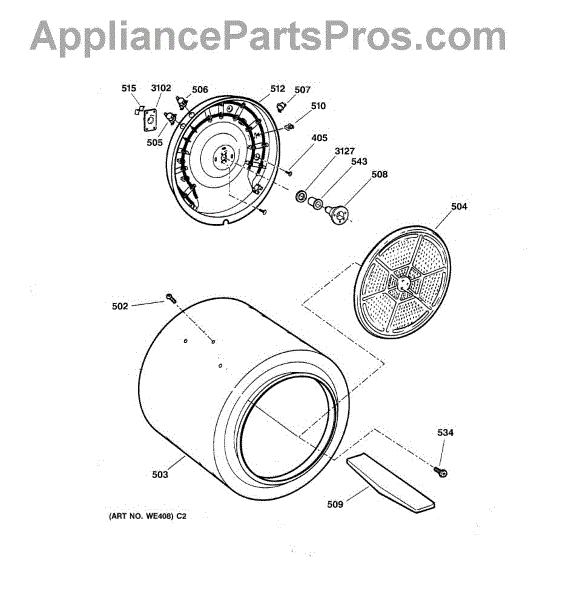 AppliancePartsPros.com

515
3102
506
512
507
510
505
405
3127
543
508
504
502
534
503
509
(ART NO. WE408) C2