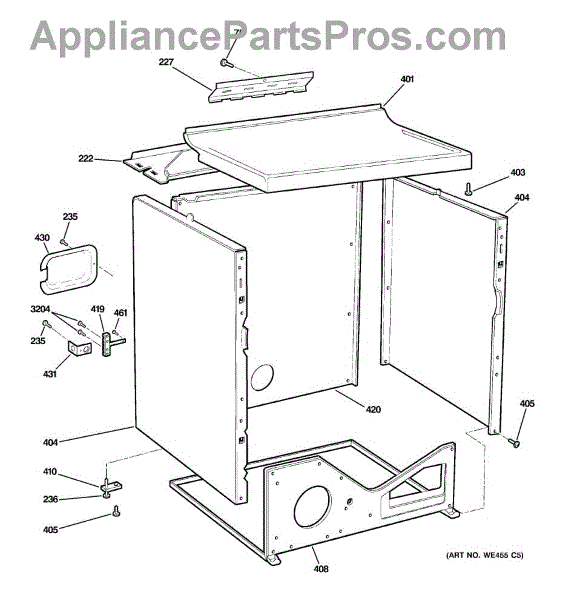 AppliancePartsPros.com

7
227
401
222
403
404
235
430
3204
419
461
235
431
420
405
404
410
236
405
408
(ART NO. WE455 C5)