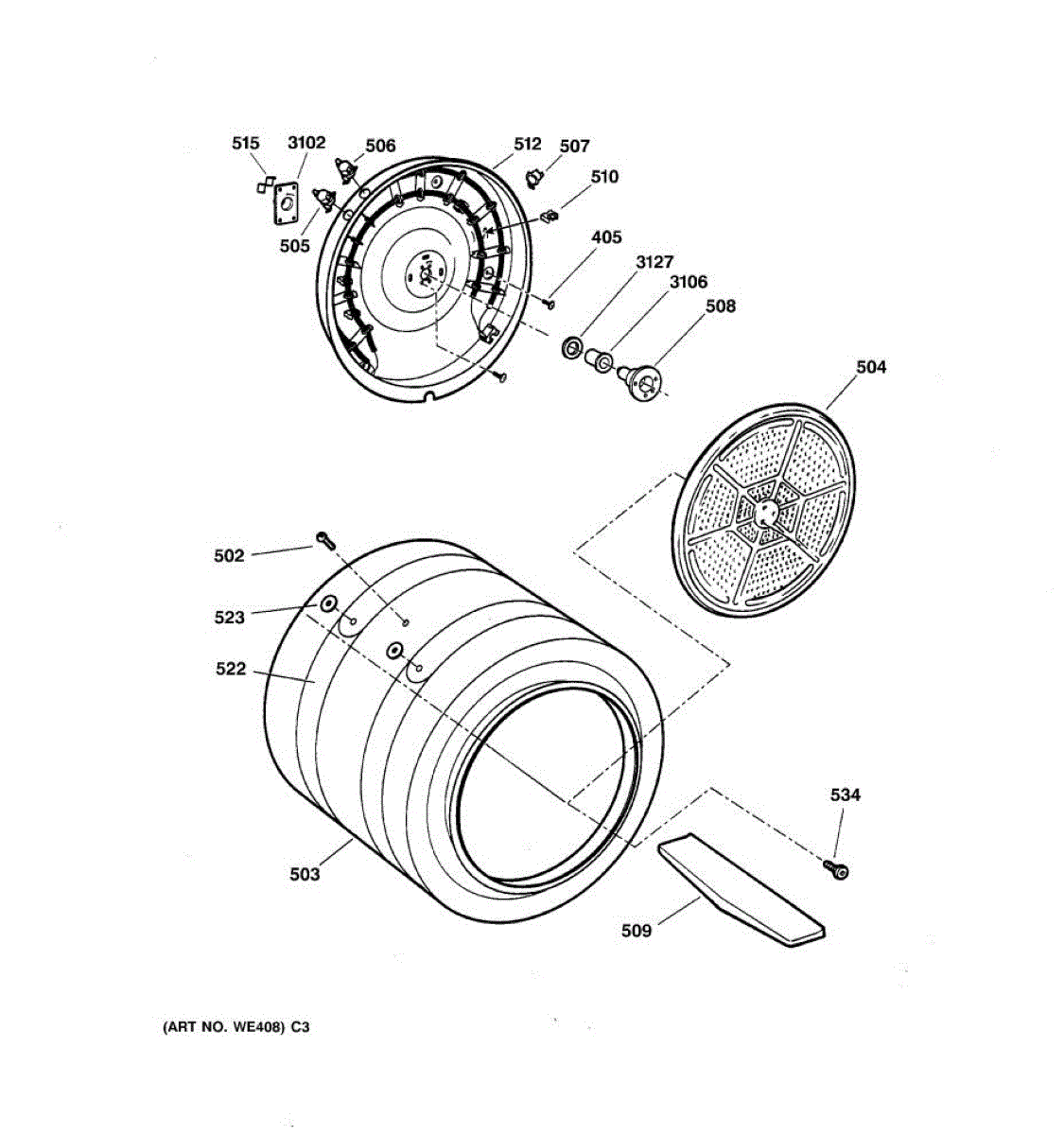 515
3102
506
512
507
510
505
405
3127
3106
508
504
502
523
522
534
503
509

(ART NO. WE408) C3