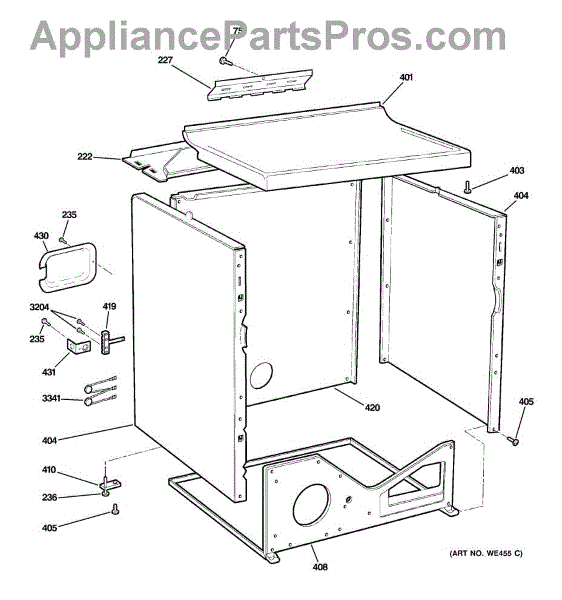 AppliancePartsPros.com

75
227
401
222
403
404
235
430
3204
419
235
431
3341
420
405
404
410
236
405
408
(ART NO. WE455 C)