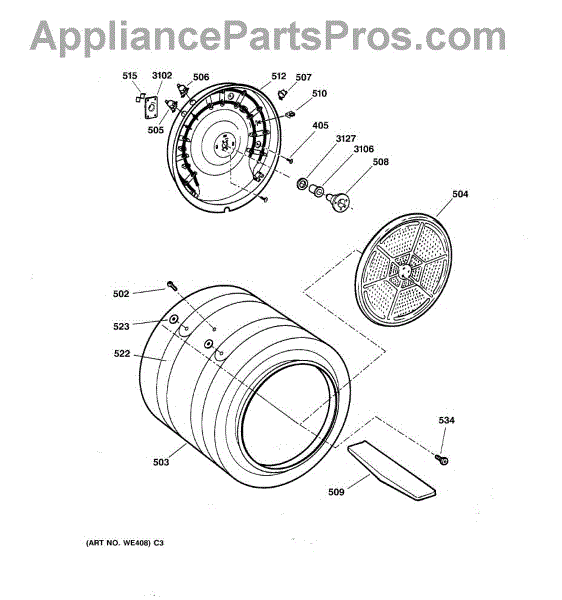 AppliancePartsPros.com

515
3102
506
512
507
510
505
405
3127
3106
508
504
502
523
522
503
534
509

(ART NO. WE408) C3