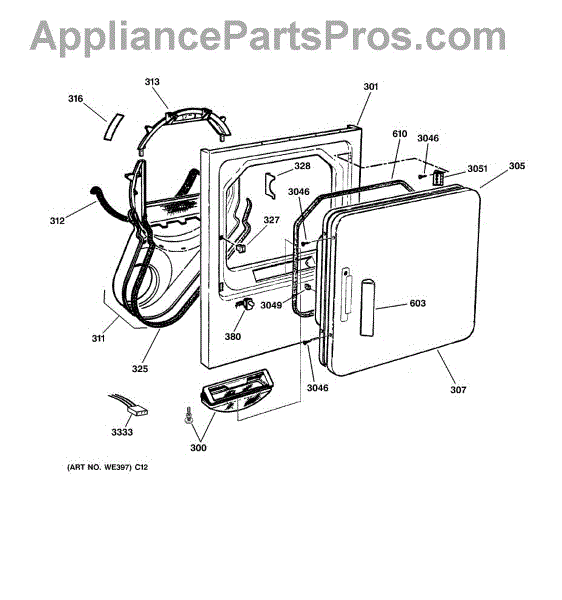 AppliancePartsPros.com

313
316
301
610
3046
3051
305
328
3046
312
327
3049
603
380
311
325
3046
307
3333
300

(ART NO. WE397) C12