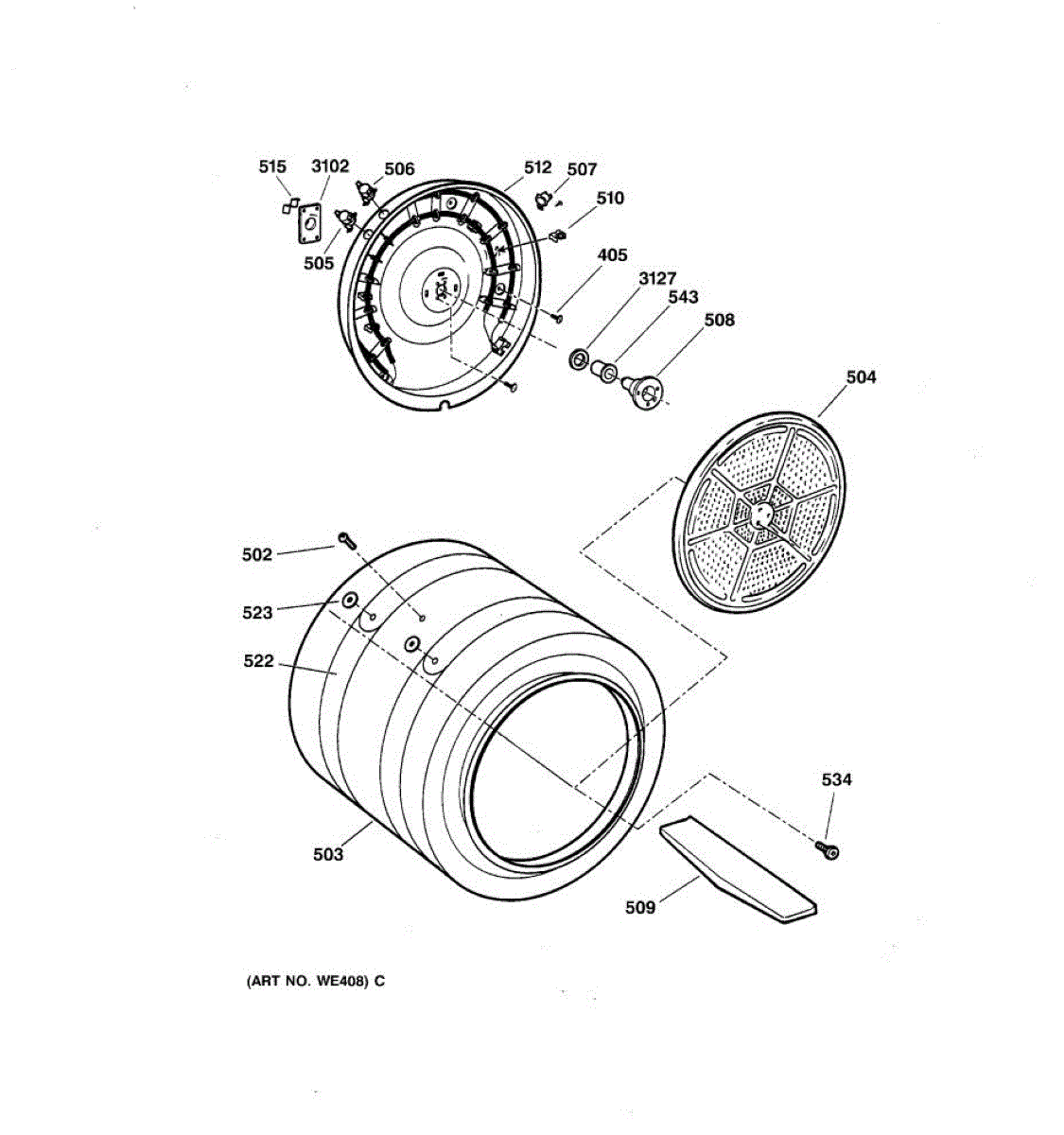 515
3102
506
512
507
510
505
405
3127
543
508
504
502
523
522
534
503
509
(ART NO. WE408) C