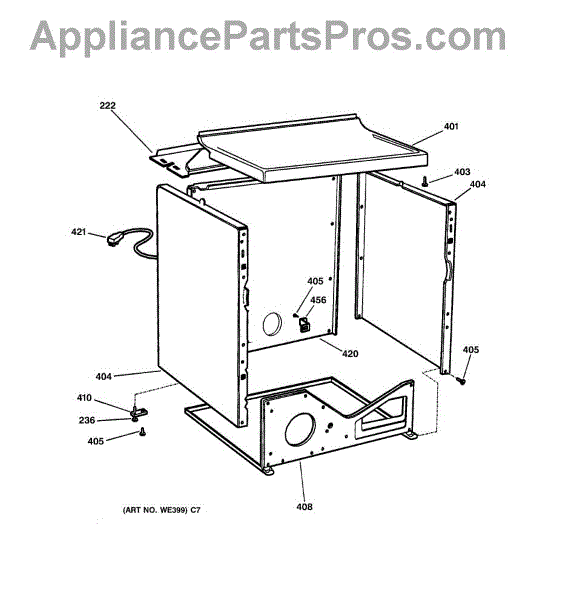 AppliancePartsPros.com

222
401
403
404
421
405
456
420
405
404
410
236
405
408

(ART NO. WE399) C7