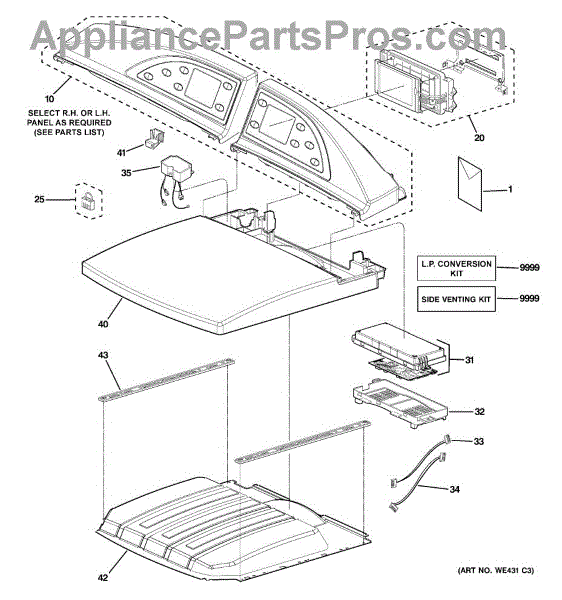 AppliancePartsPros.com

10

SELECT R.H. OR L.H. PANEL AS REQUIRED (SEE PARTS LIST)

20

41

35

25

1

L.P. CONVERSION KIT

9999

SIDE VENTING KIT

9999

40

31

43

32

33

34

42

(ART NO. WE431 C3)