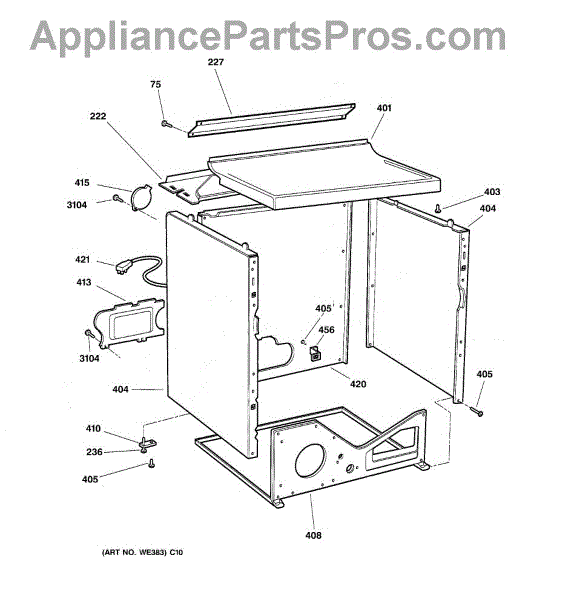 AppliancePartsPros.com

227
75
401
222
415
3104
403
404
421
413
405
456
3104
420
405
404
410
236
405
408

(ART NO. WE383) C10