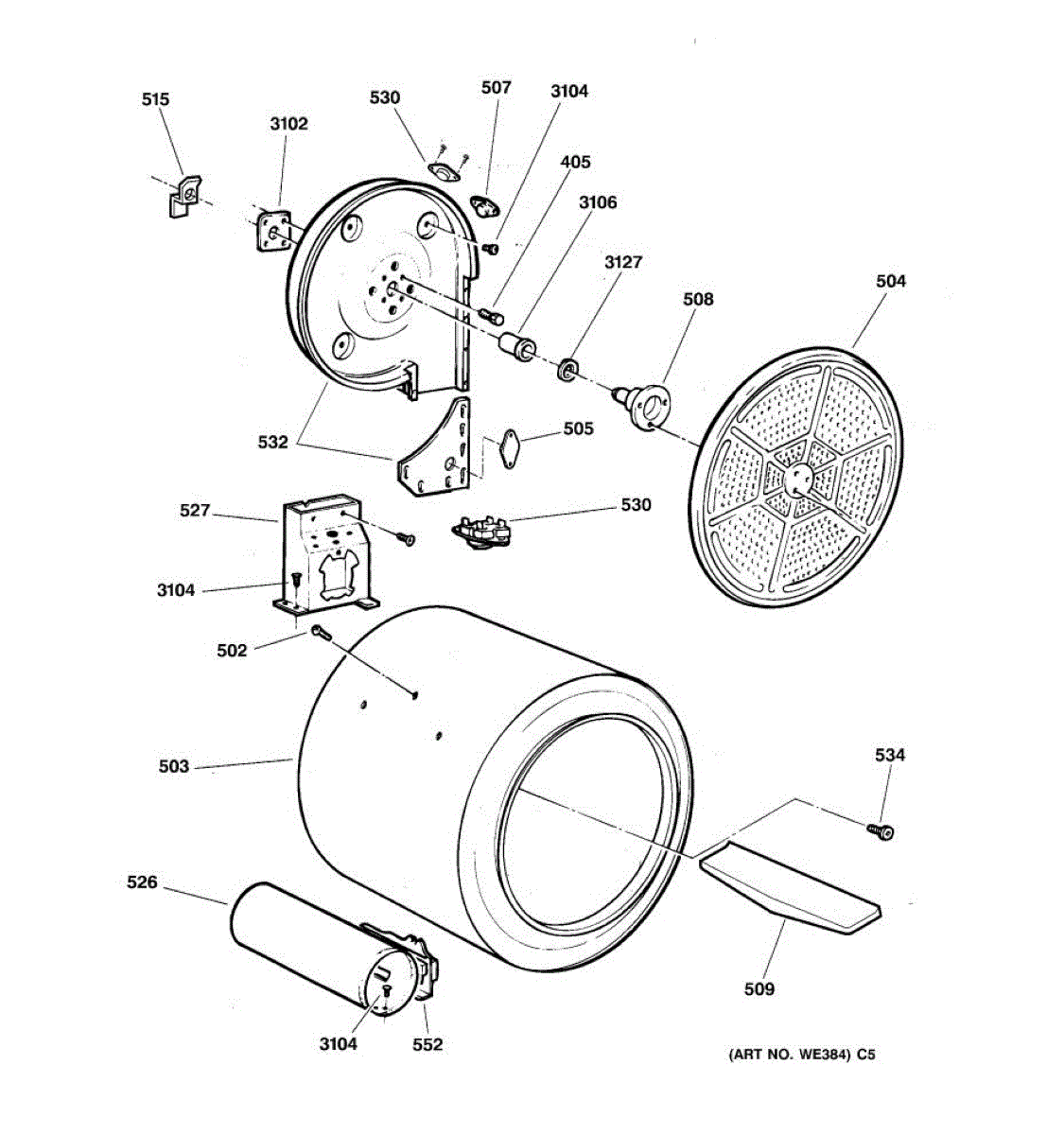 515
3102
530
507
3104
405
3106
3127
508
504
532
505
527
530
3104
502
503
534
526
509
3104
552
(ART NO. WE384) C5