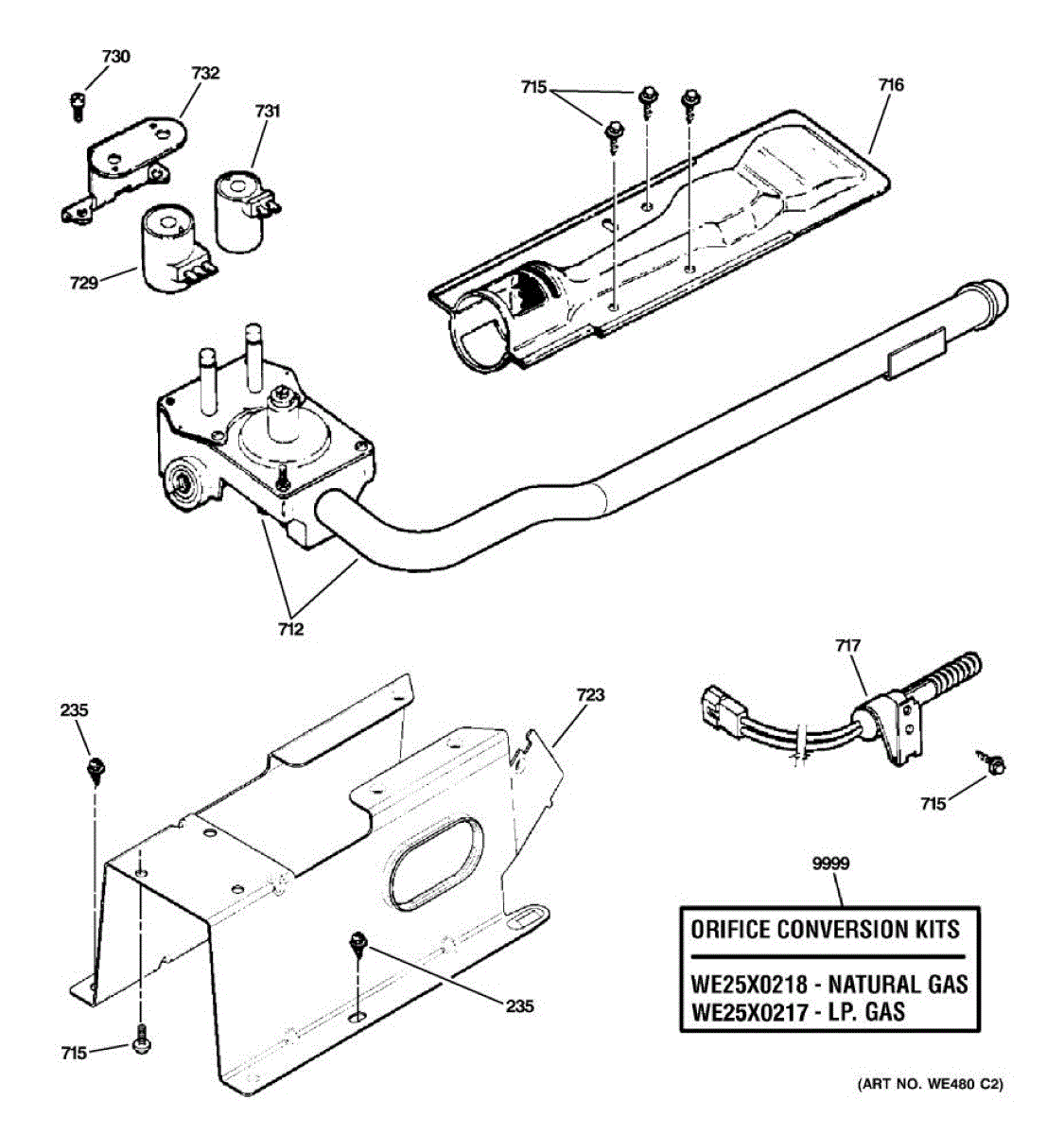 730
732
731
729
715
716
712
235
723
717
715
9999
ORIFICE CONVERSION KITS

WE25X0218 - NATURAL GAS
WE25X0217 - LP. GAS

235
715
(ART NO. WE480 C2)