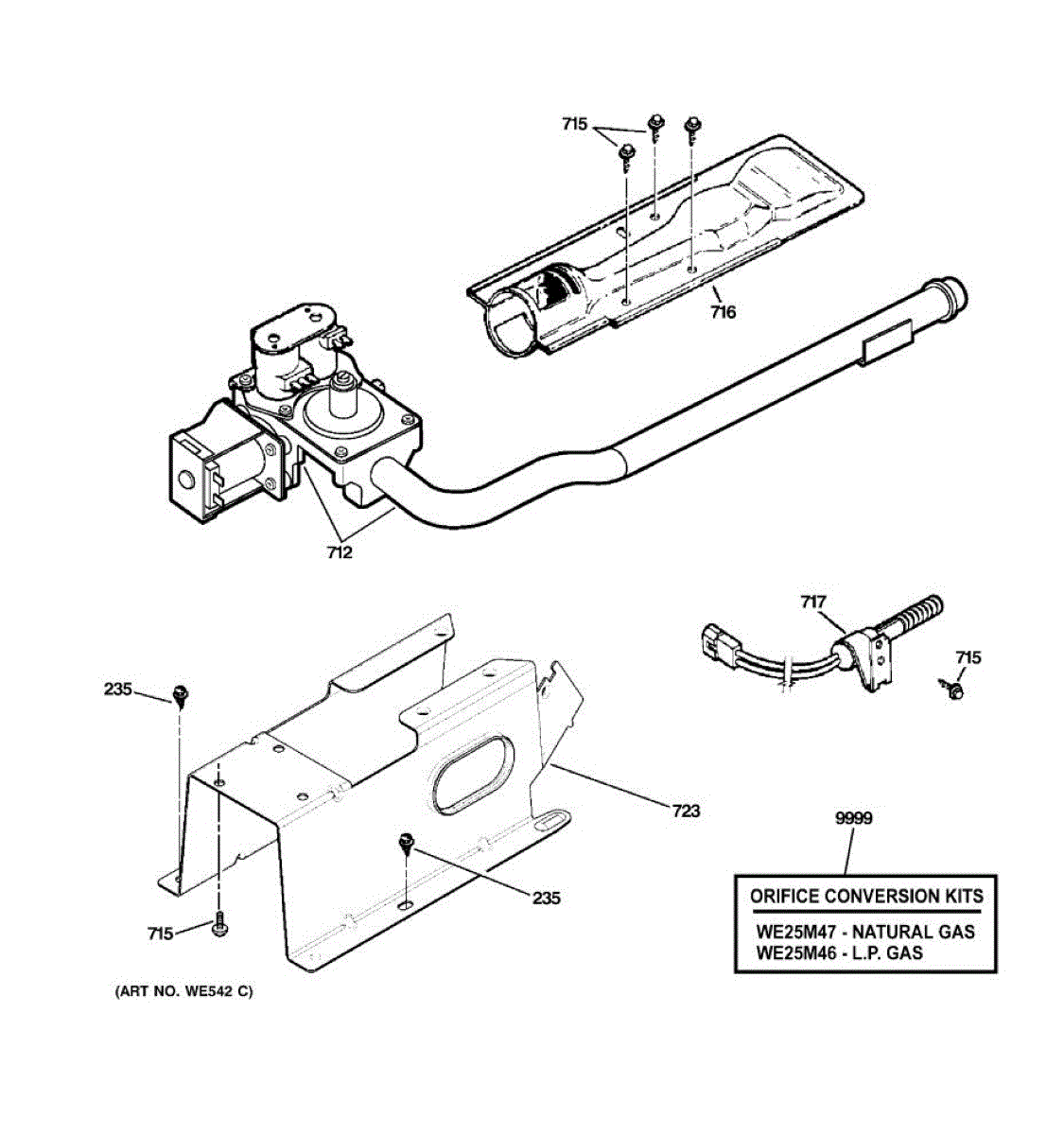 715

716

712

717

715

235

723

235

715

9999

ORIFICE CONVERSION KITS

WE25M47 - NATURAL GAS
WE25M46 - L.P. GAS

(ART NO. WE542 C)