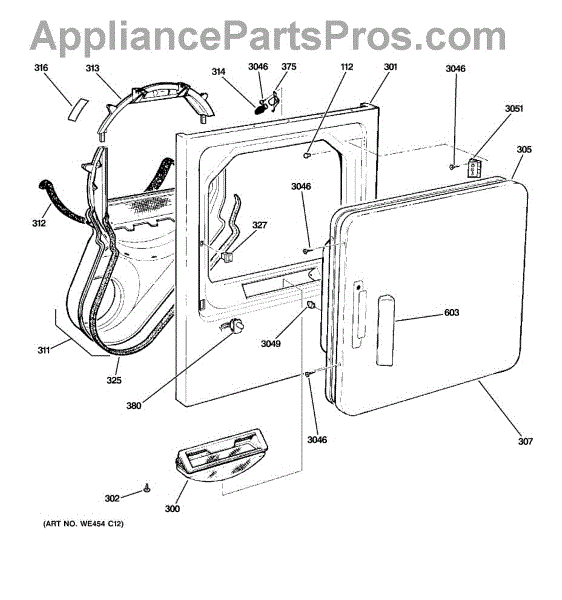 AppliancePartsPros.com

316
313
314
3046
375
112
301
3046
3051
305
312
3046
327
603
3049
311
325
380
3046
307
302
300
(ART NO. WE454 C12)