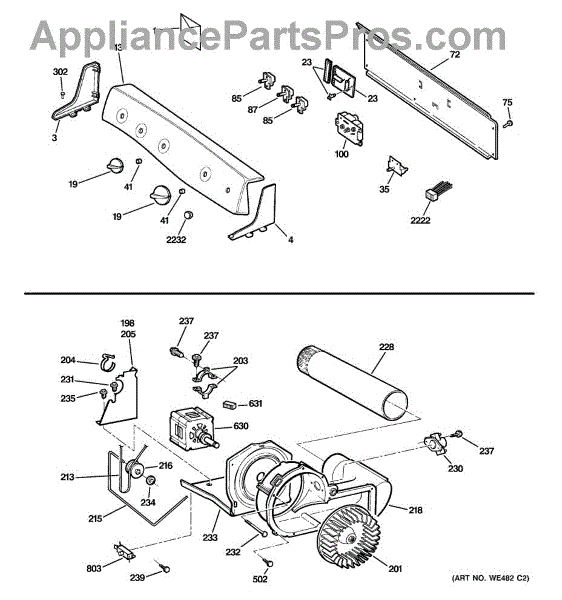 AppliancePartsPros.com

1
13
302
3
19
41
19
41
2232
4
85
87
85
23
23
100
72
75
35
2222

198
205
204
231
235
237
237
203
631
630
228
237
230
213
216
234
215
233
232
218
201
803
239
502
(ART NO. WE482 C2)